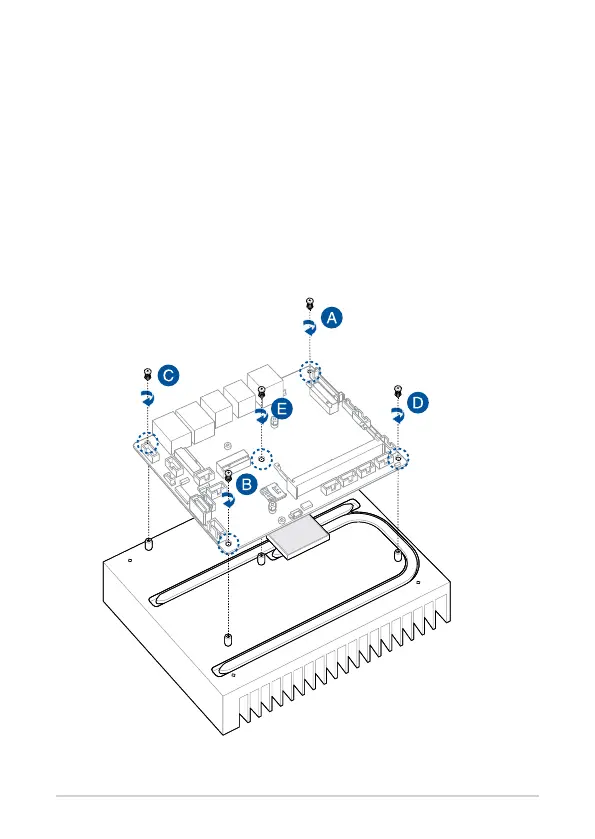 A
C
E
D
B