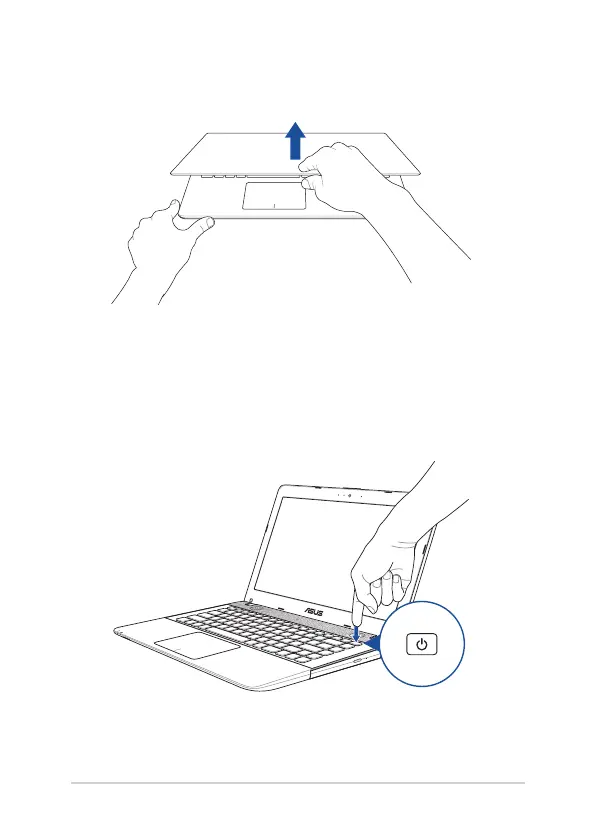 ASUS