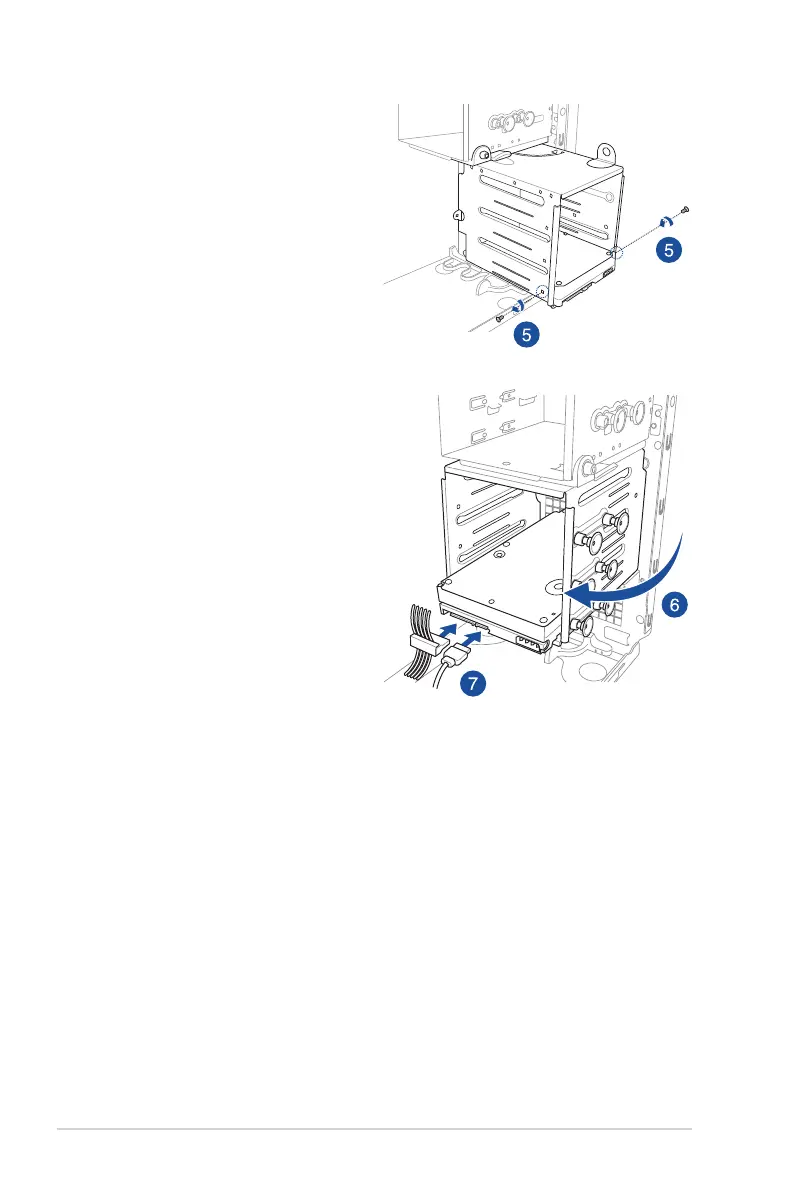 5

5

6

7