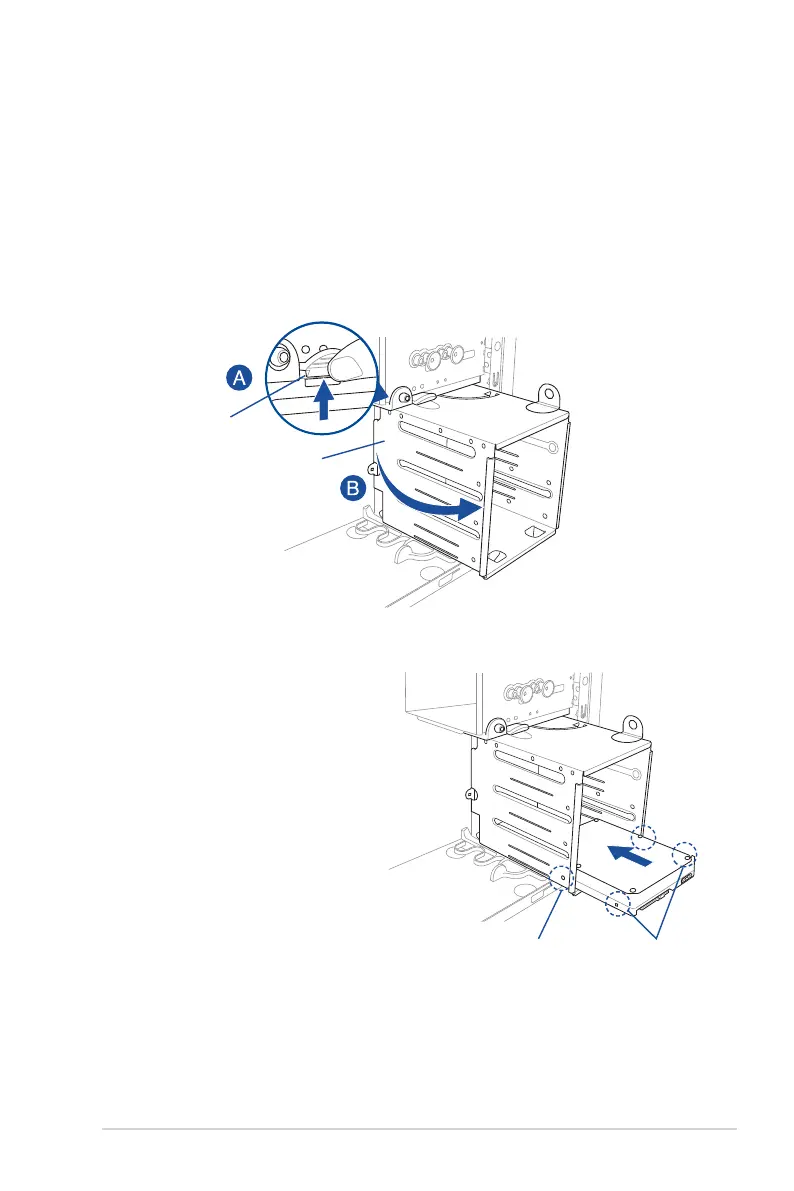 A

B