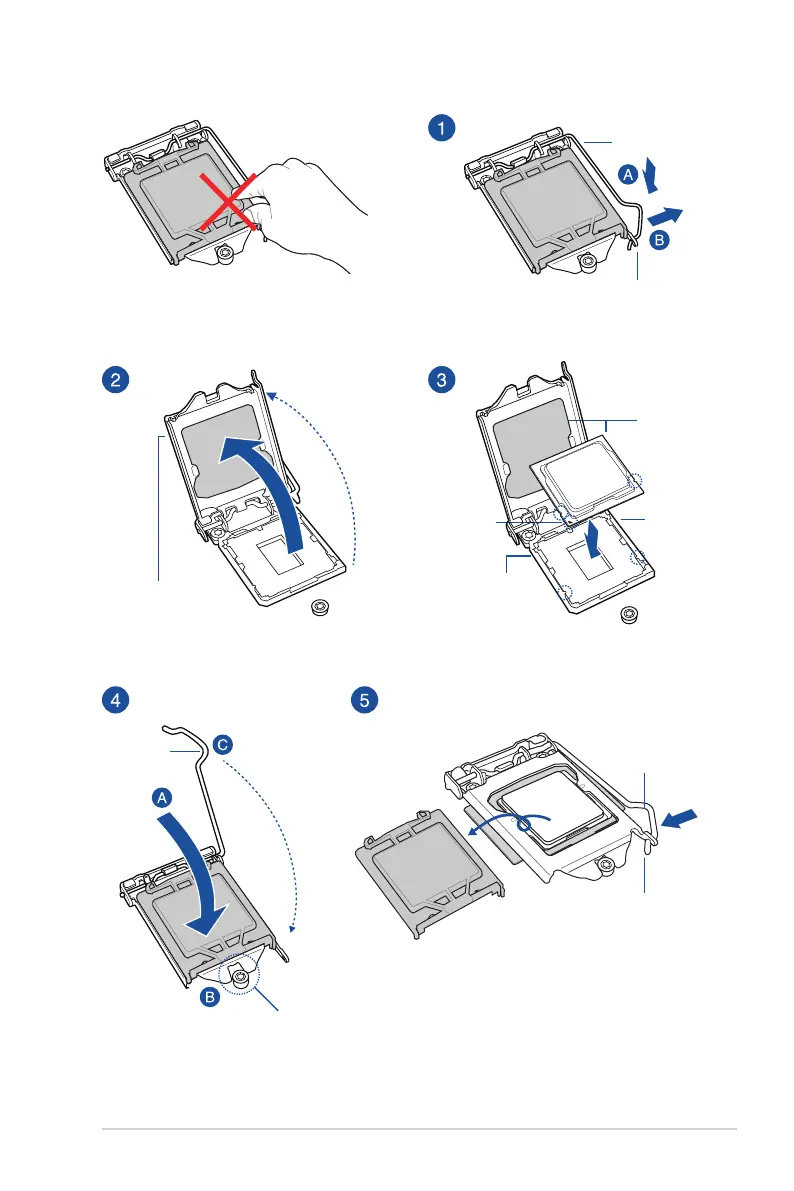 1

A

B

2

3

4

C

A

B

5