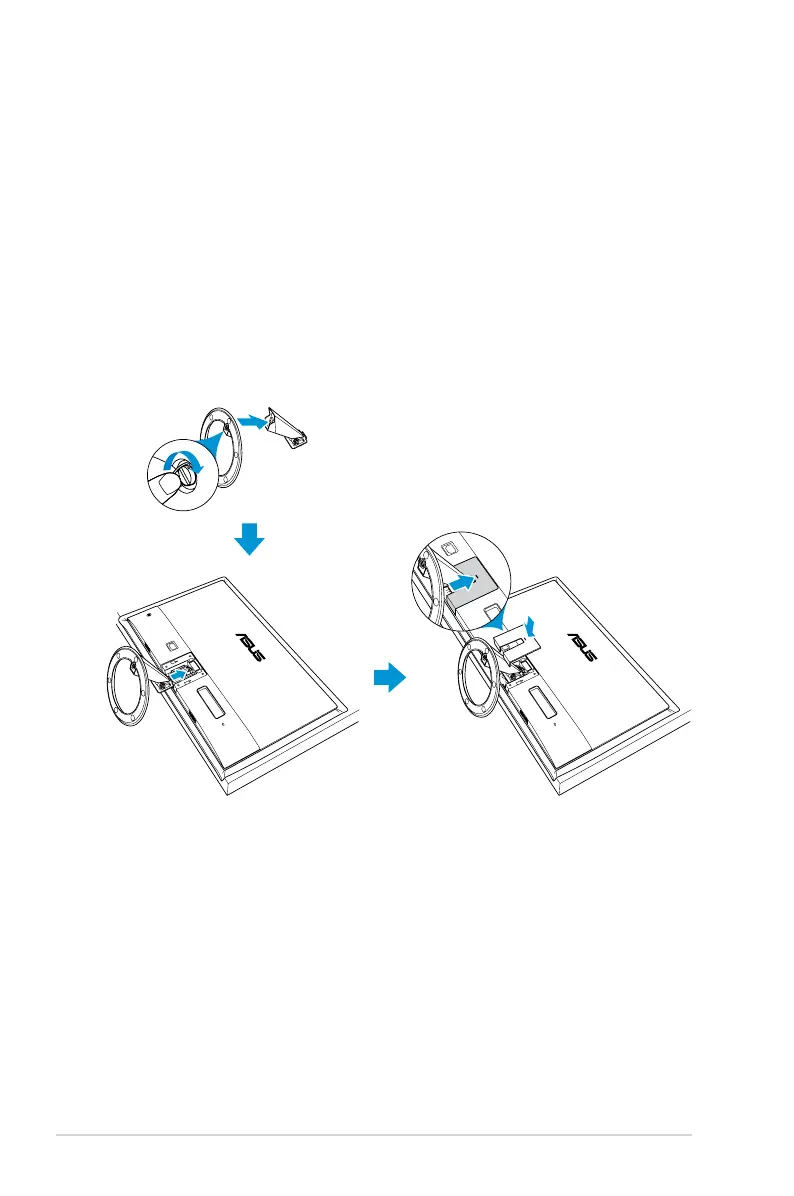 ASUS

ASUS