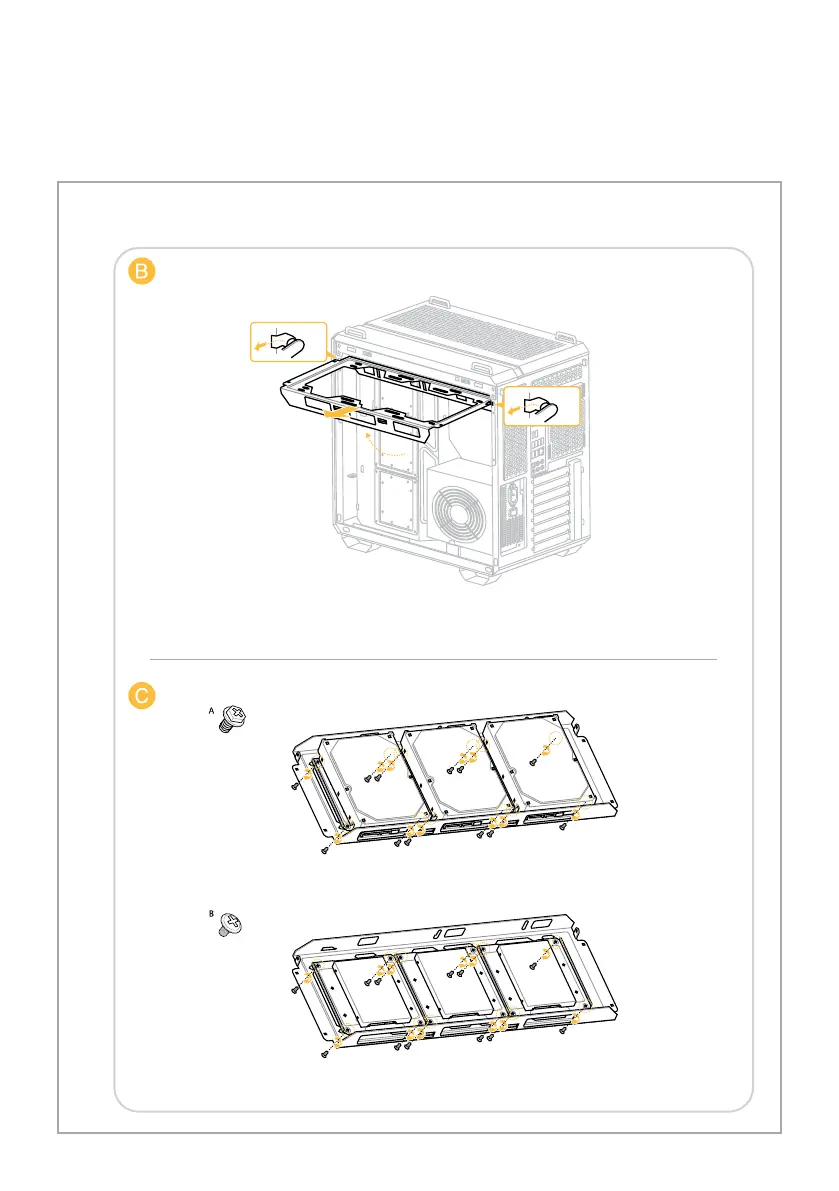 B

C

A

B