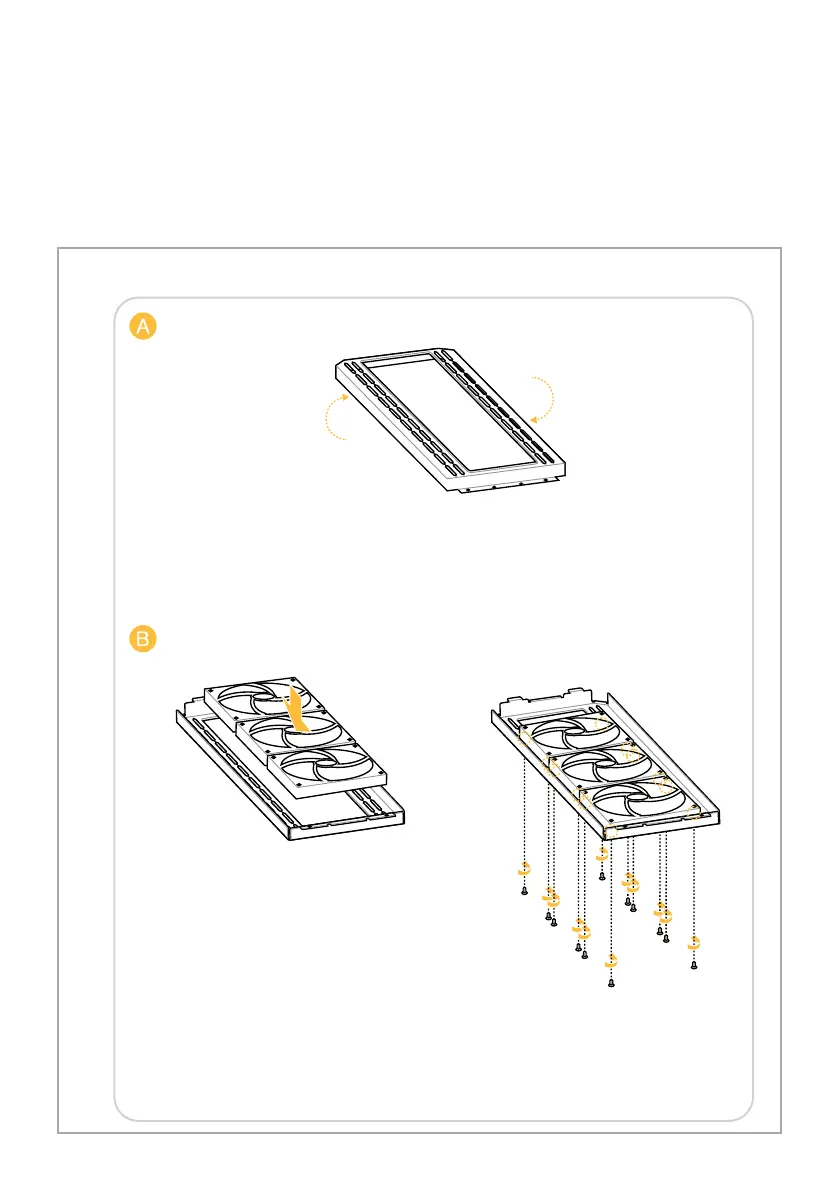 A

B