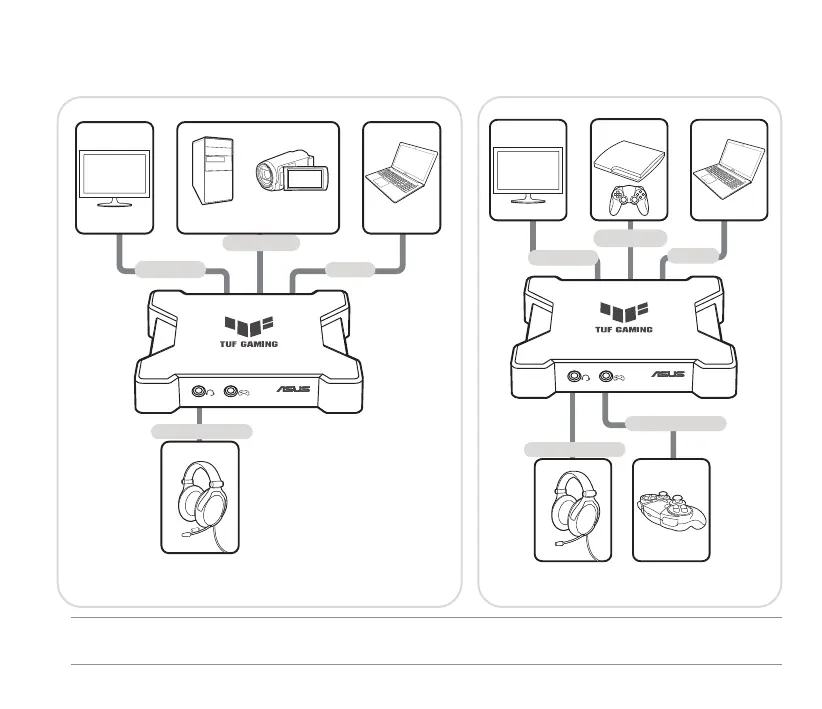 TUF GAMING
ASUS

TUF GAMING
ASUS