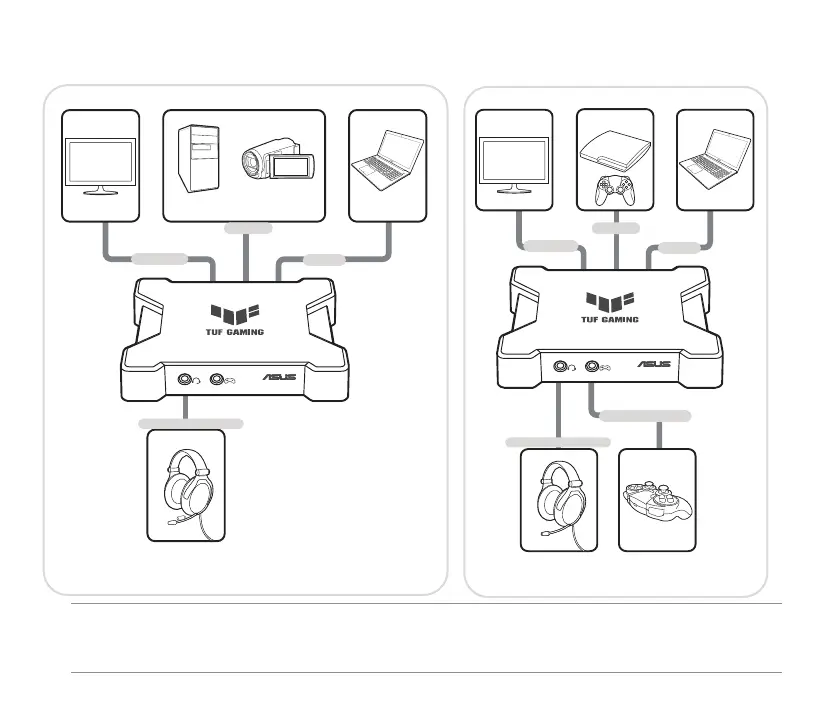 TUF GAMING

ASUS

TUF GAMING

ASUS