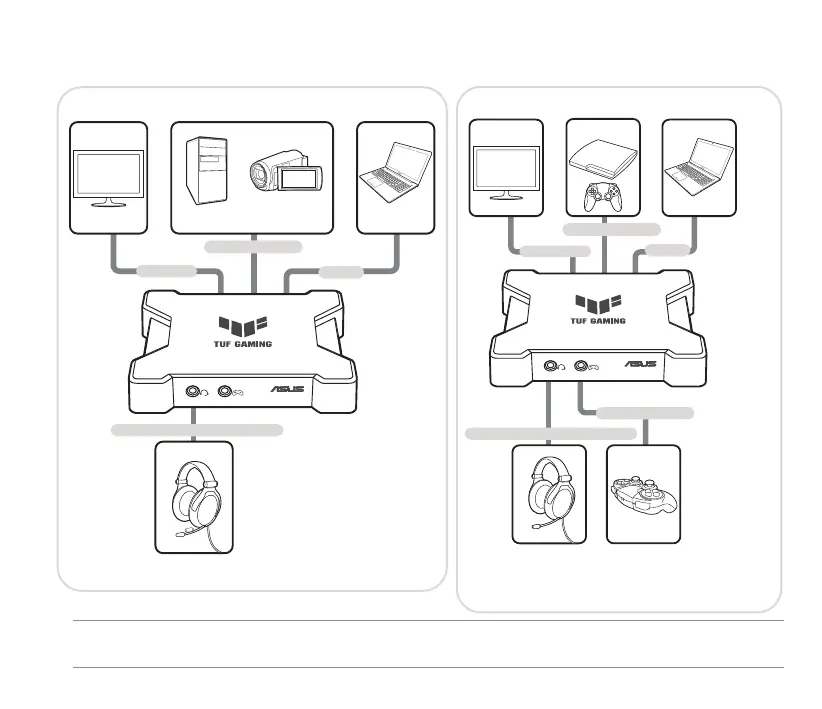 TUF GAMING

ASUS

TUF GAMING

ASUS