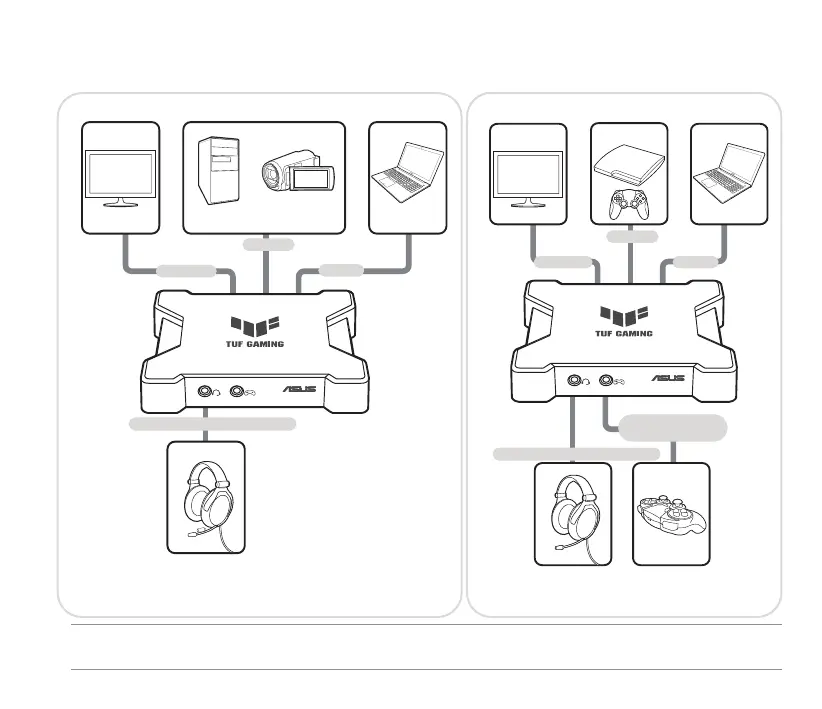 TUF GAMING

ASUS

TUF GAMING

ASUS