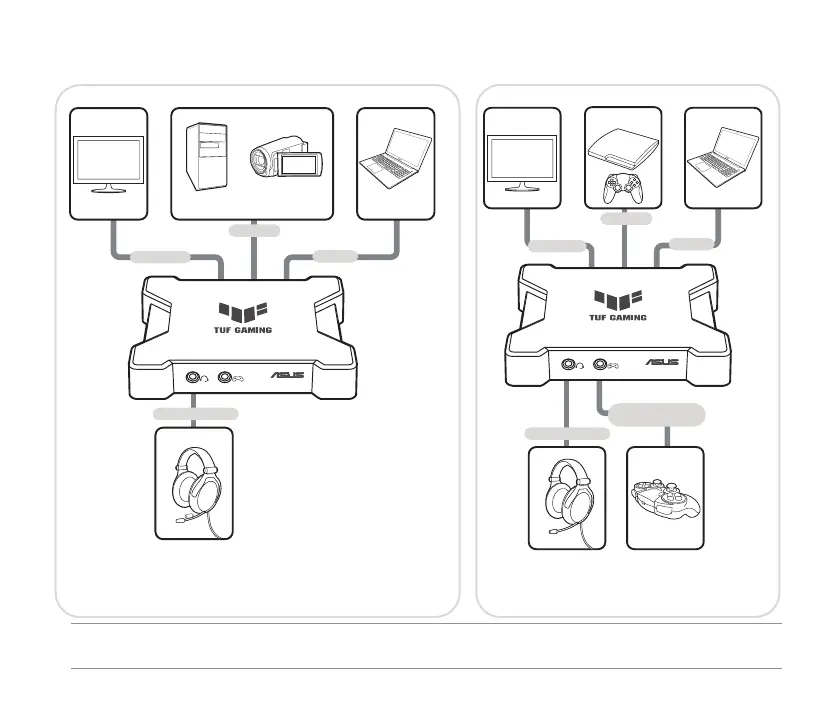 TUF GAMING

ASUS

TUF GAMING

ASUS