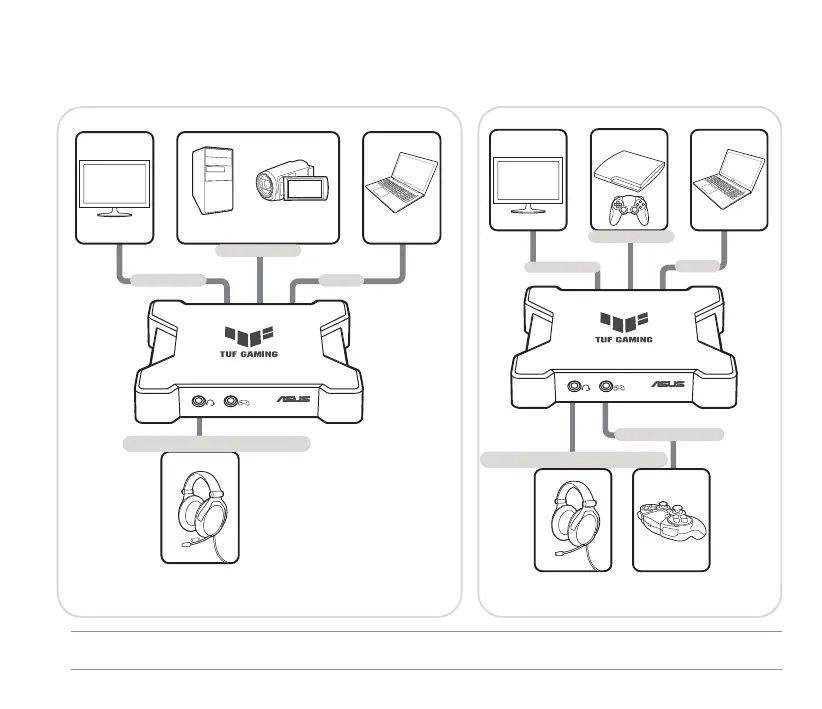 TUF GAMING

ASUS

TUF GAMING

ASUS