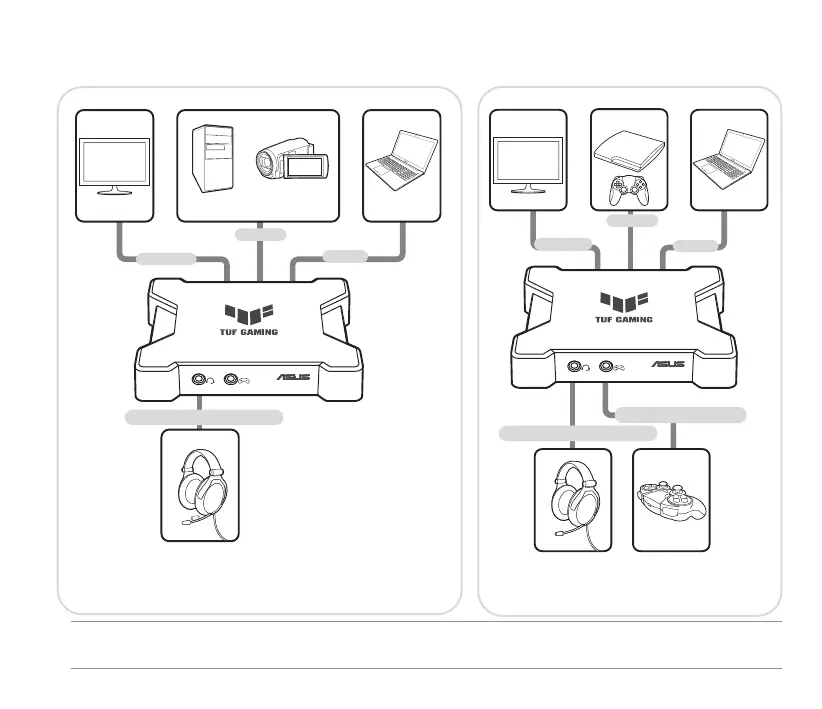 TUF GAMING
ASUS

TUF GAMING
ASUS