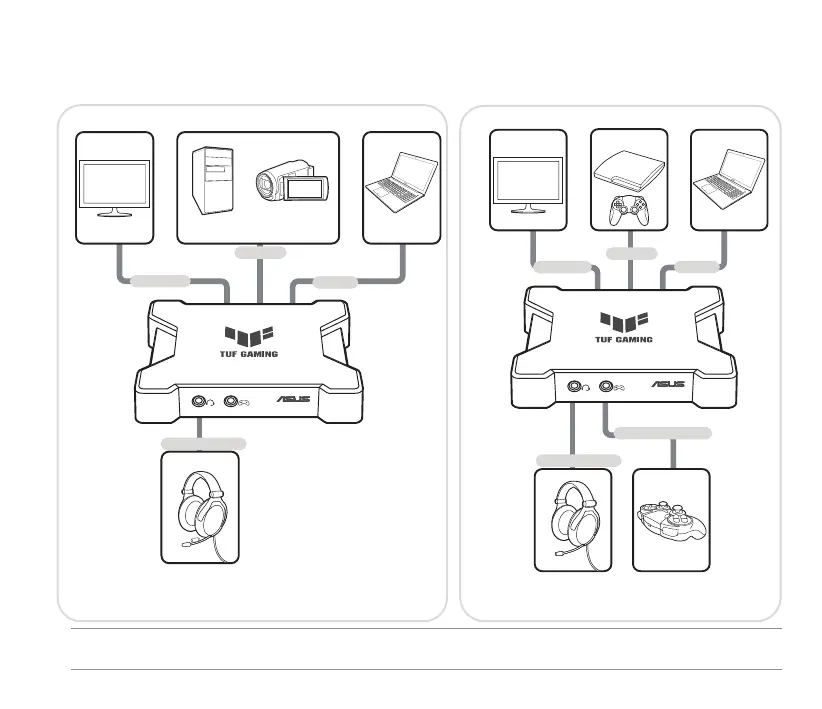 TUF GAMING

ASUS

TUF GAMING

ASUS