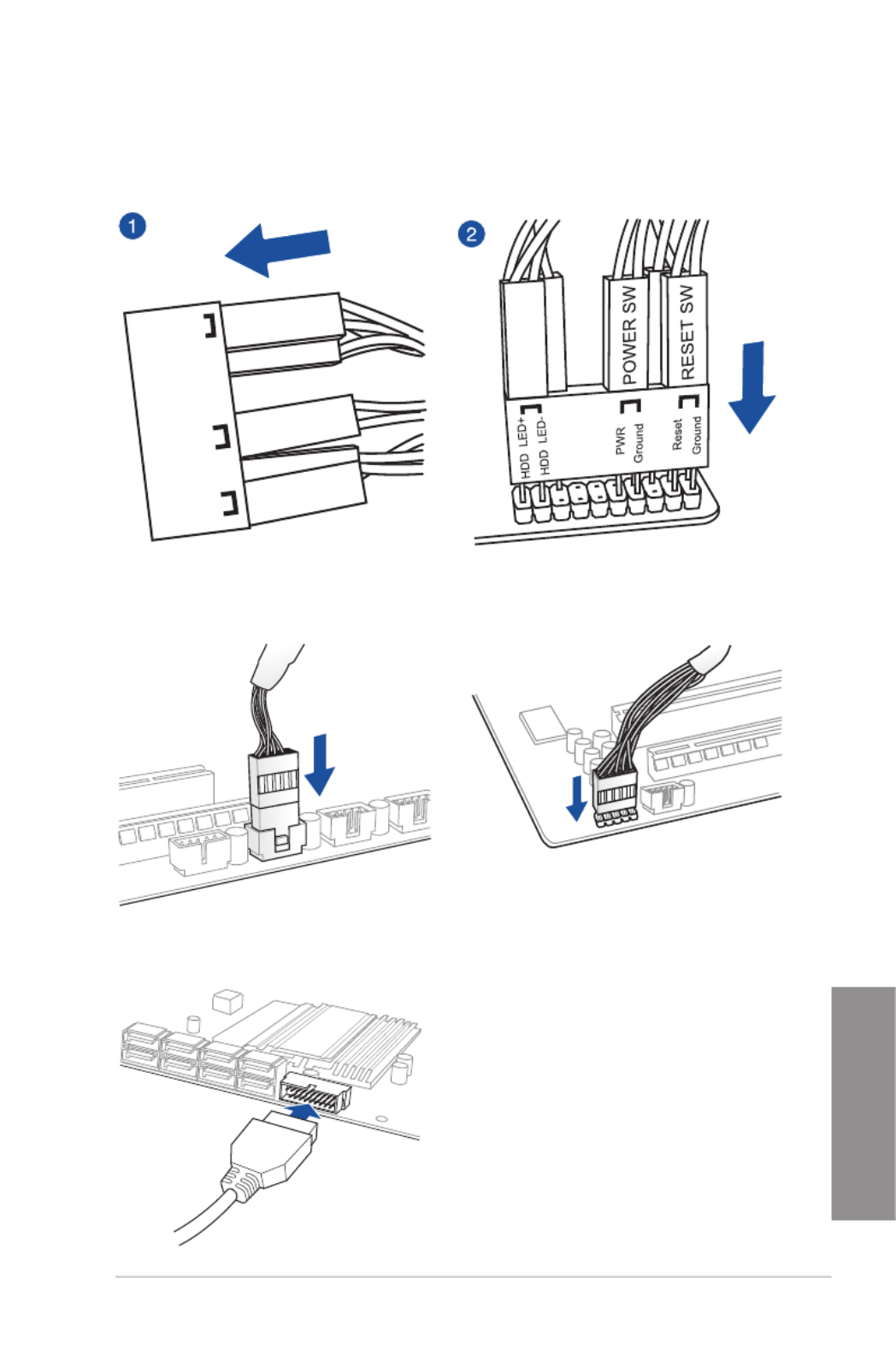 1

2

POWER SW

RESET SW

HDD LED+

HDD LED-

PWR

Ground

Reset

Ground