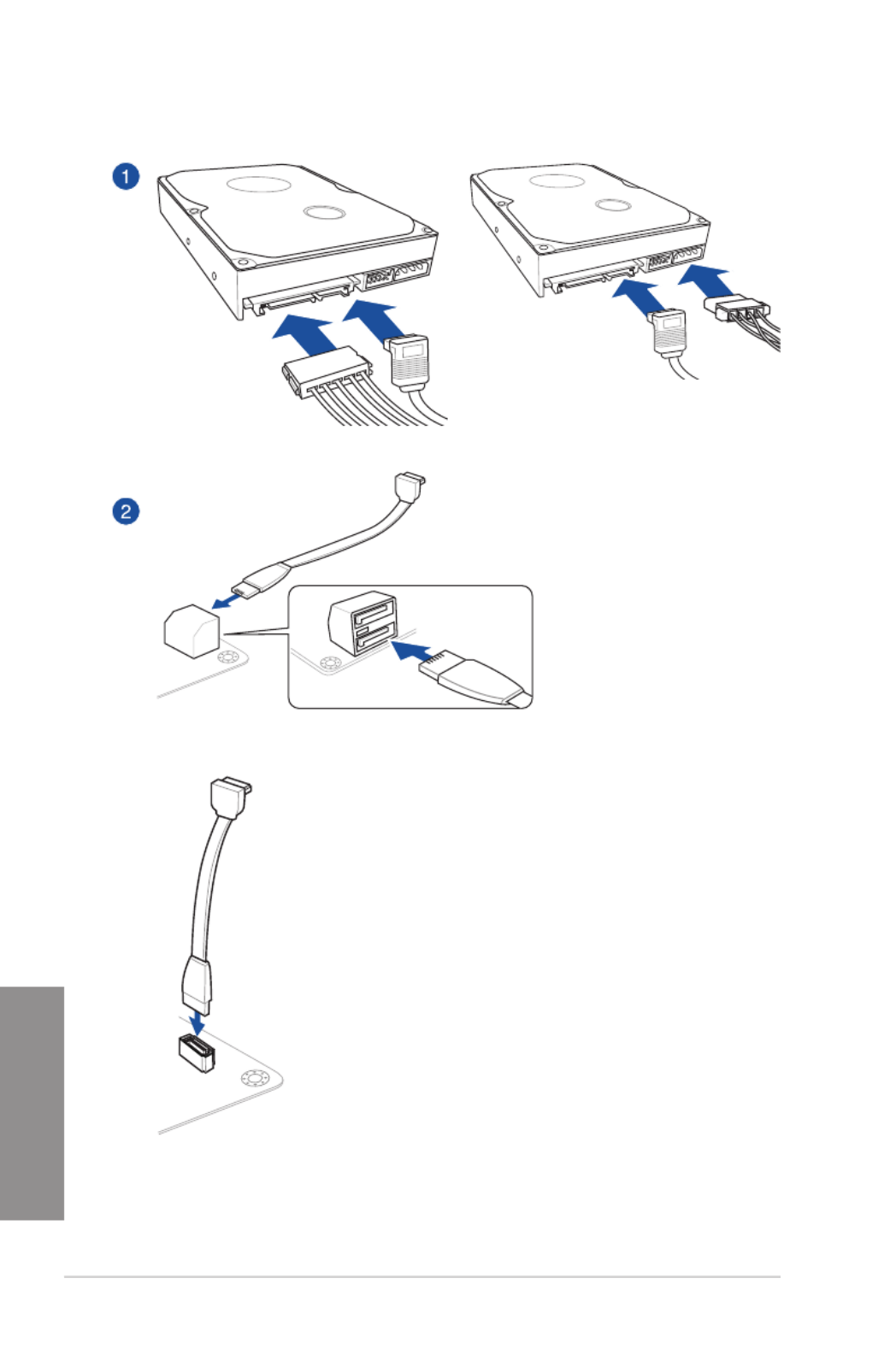 1

2