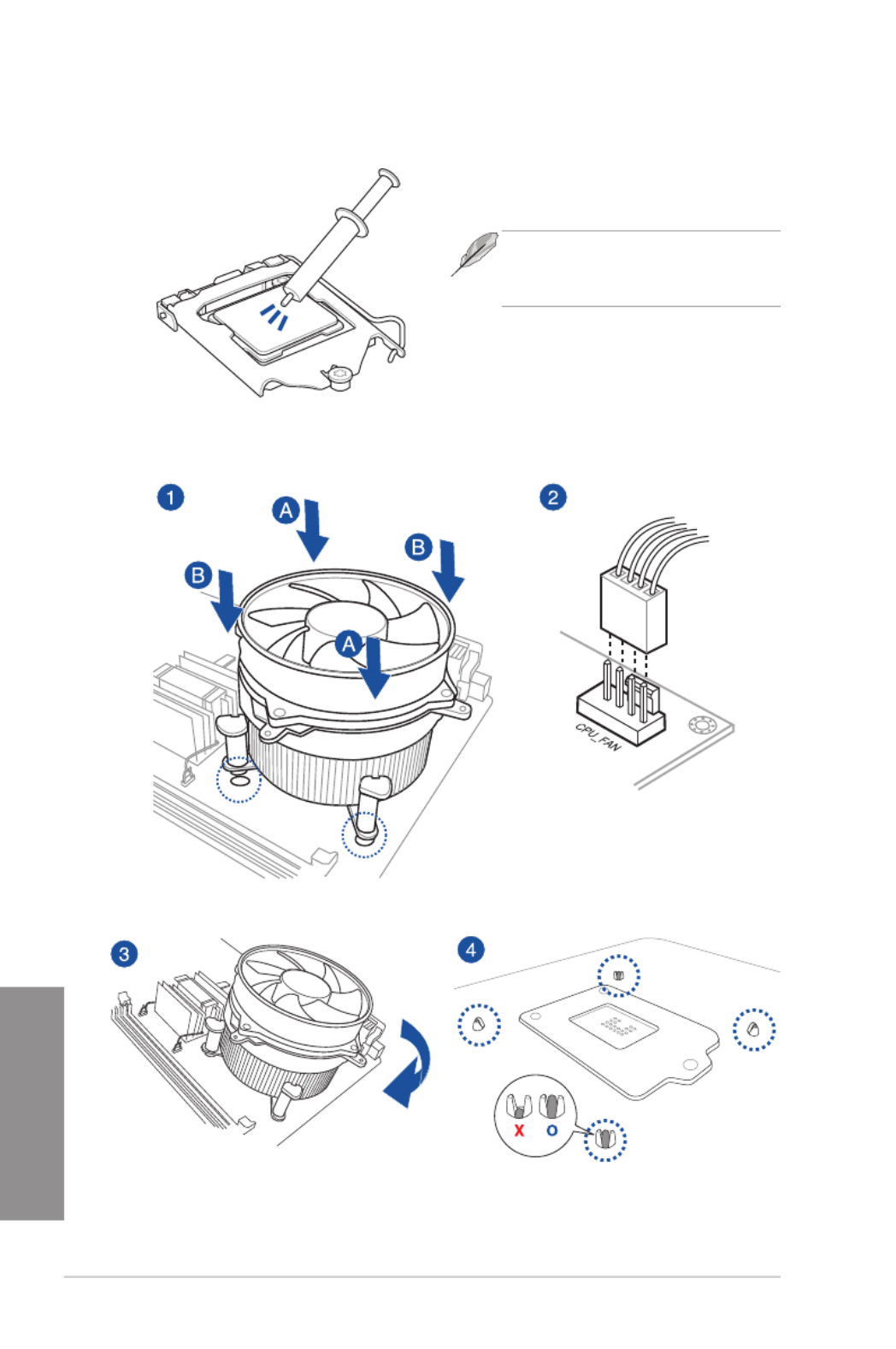 1

A

B

B

A

2

CPU_FAN

3

4

X O