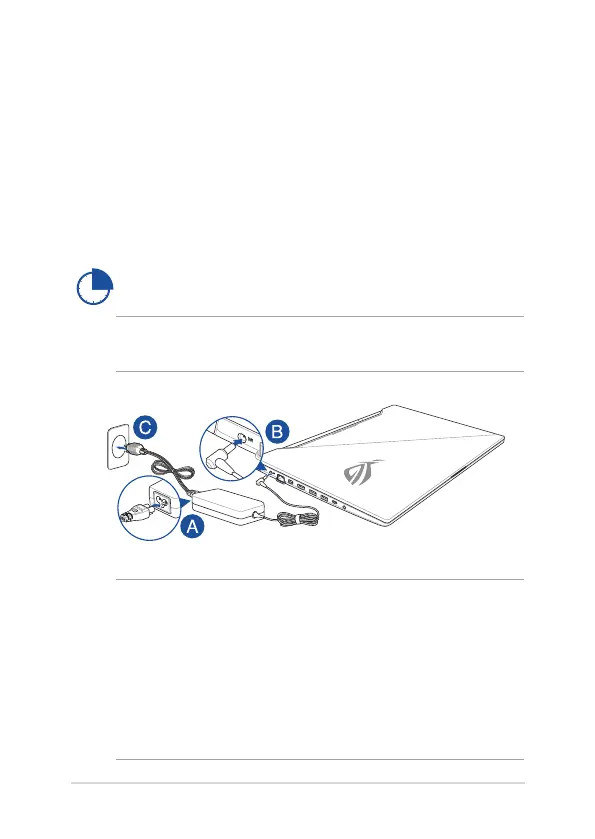 C

B

A