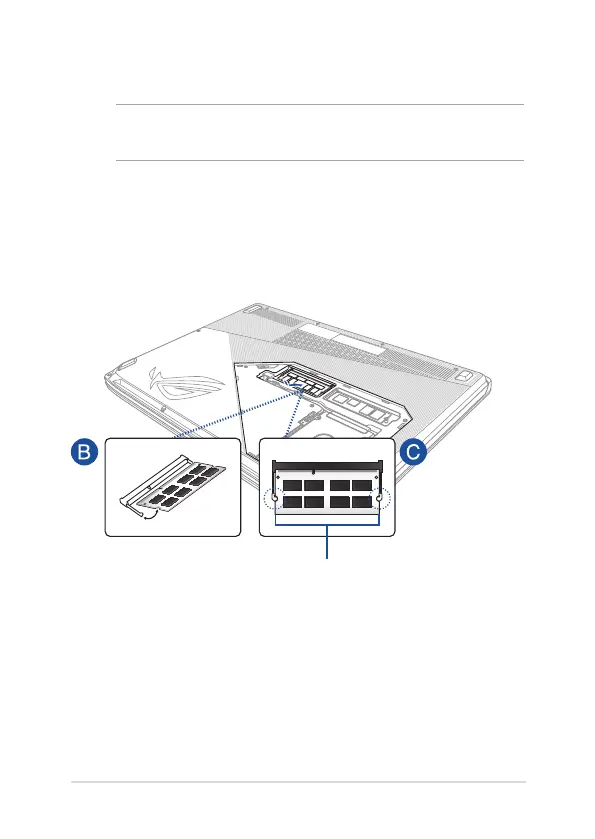 B

C