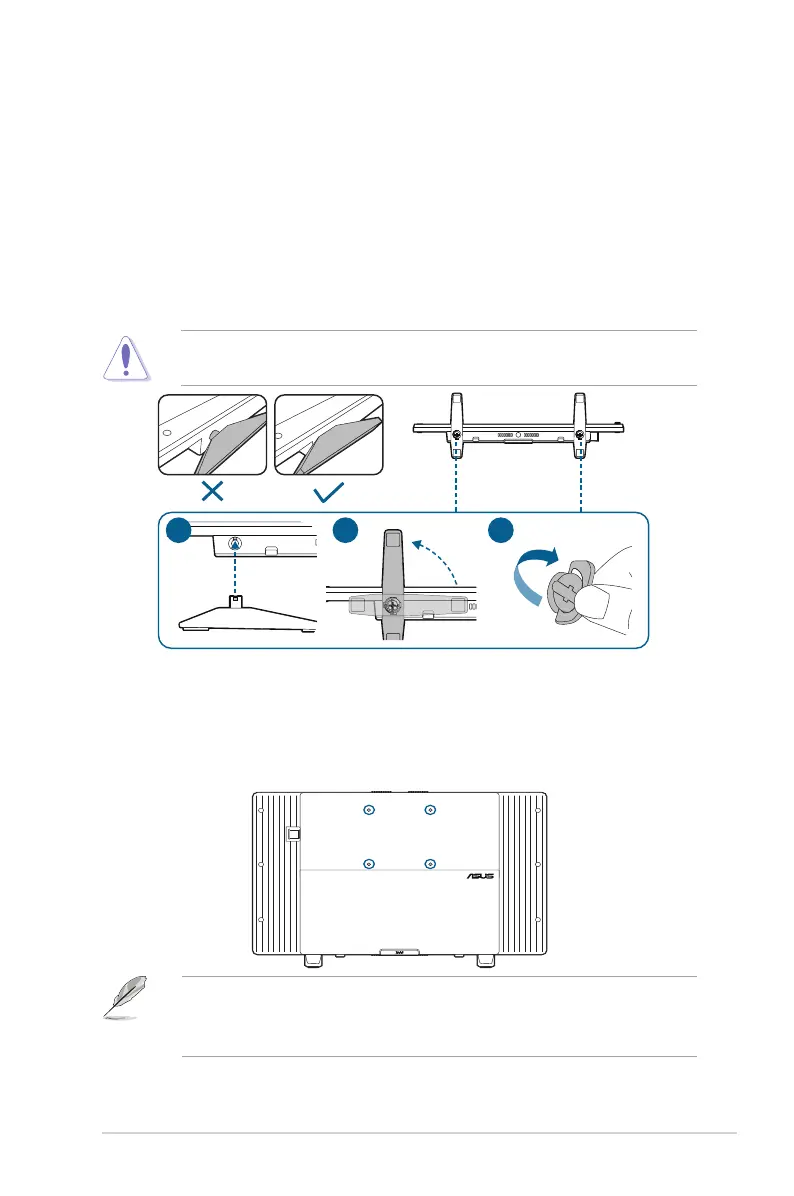 ASUS