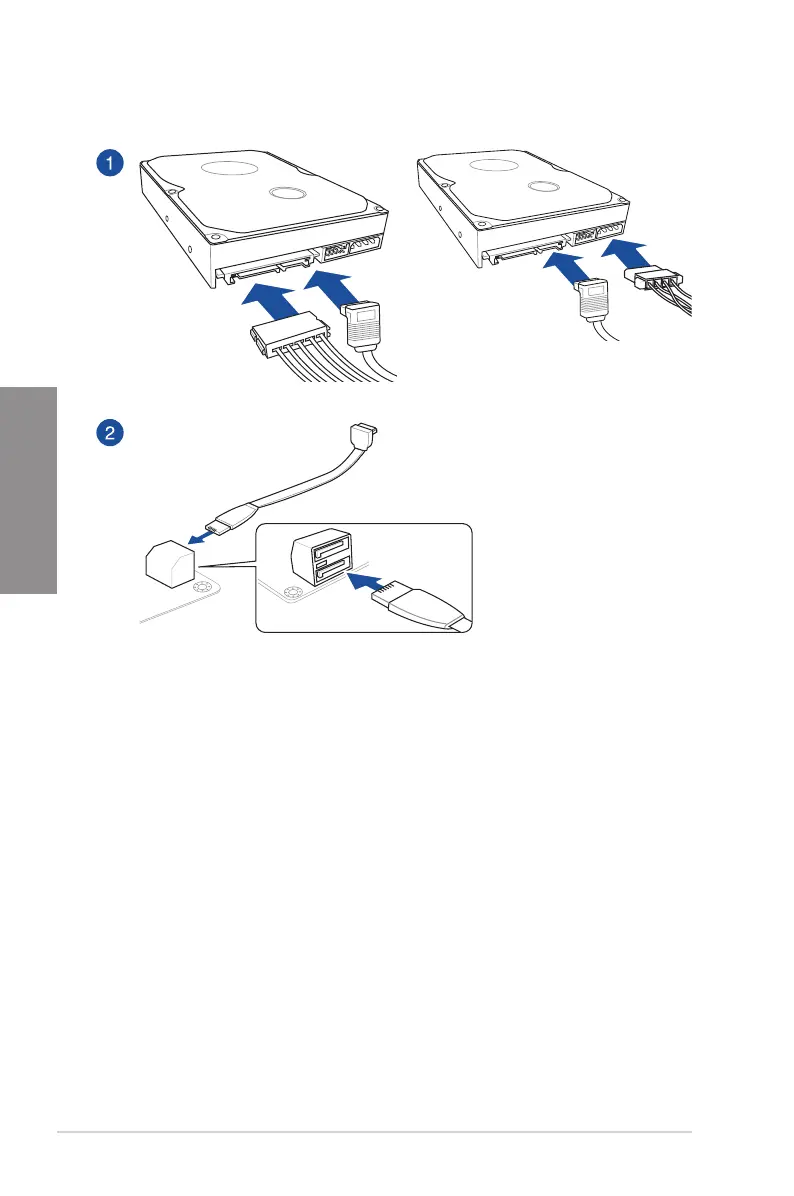 1

2