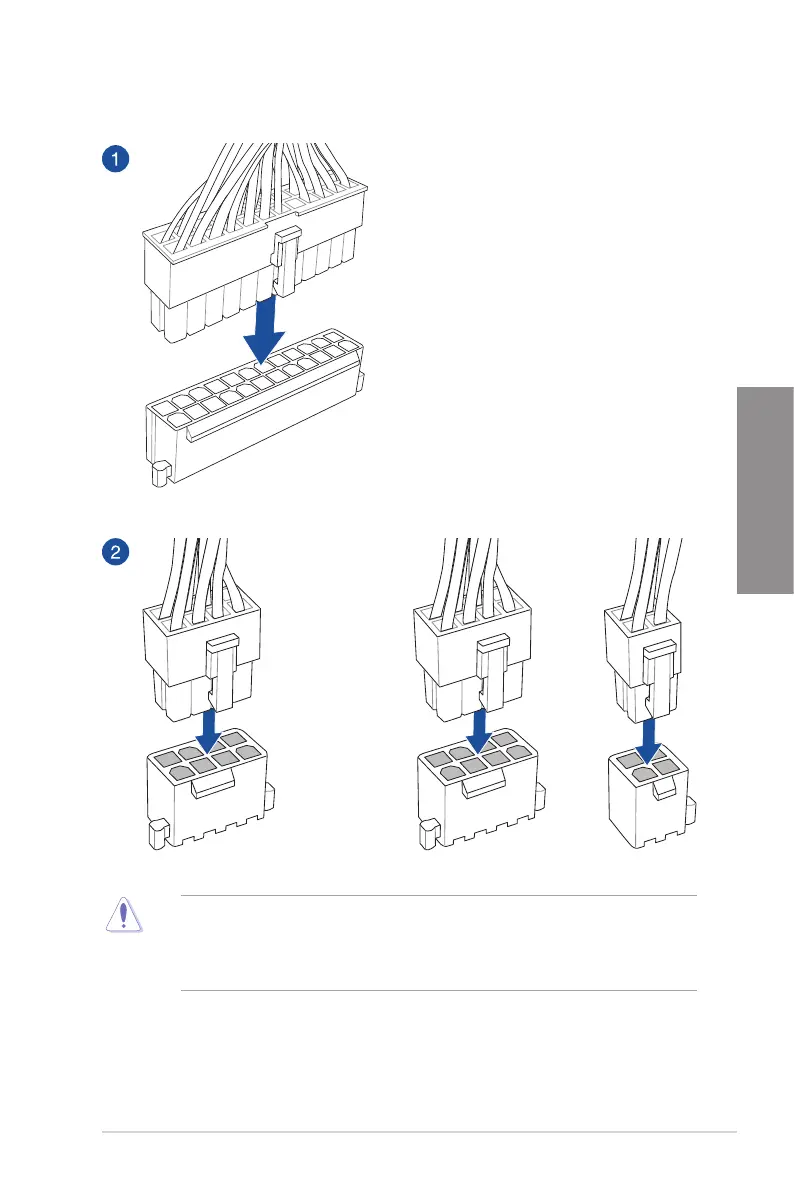 1

2