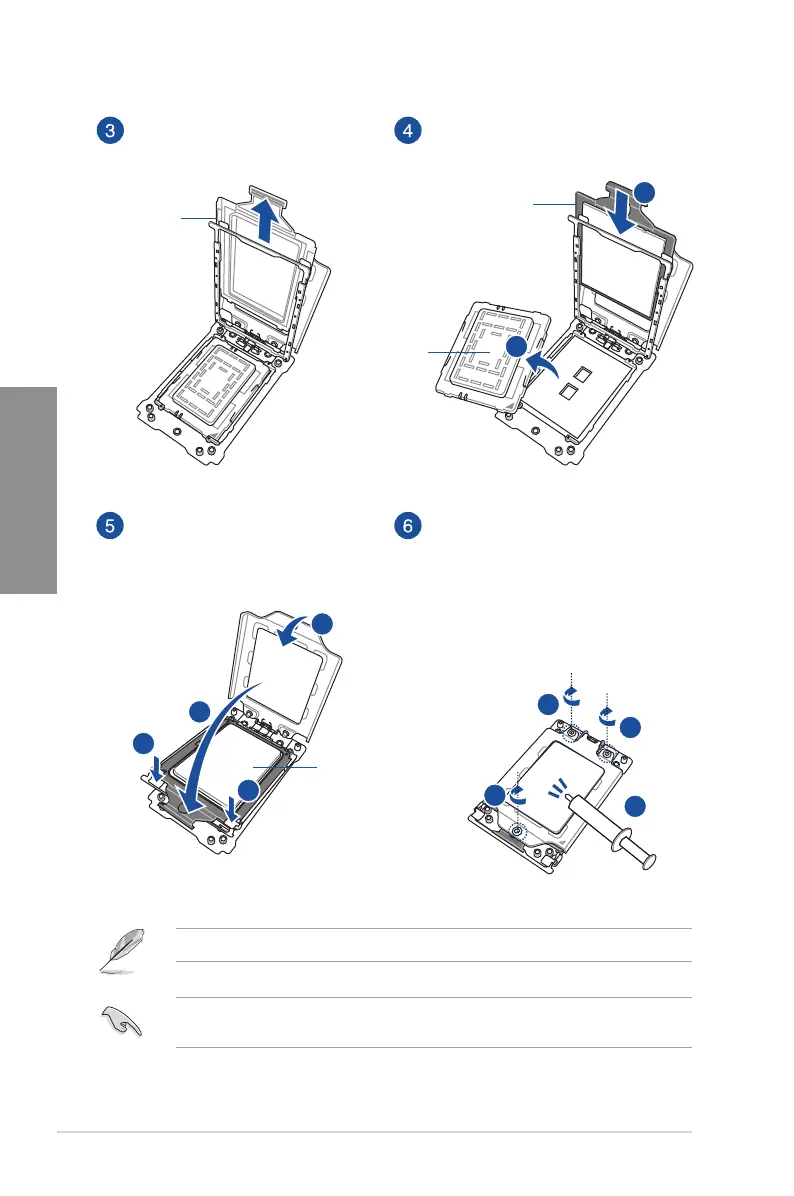 3

4

5

6