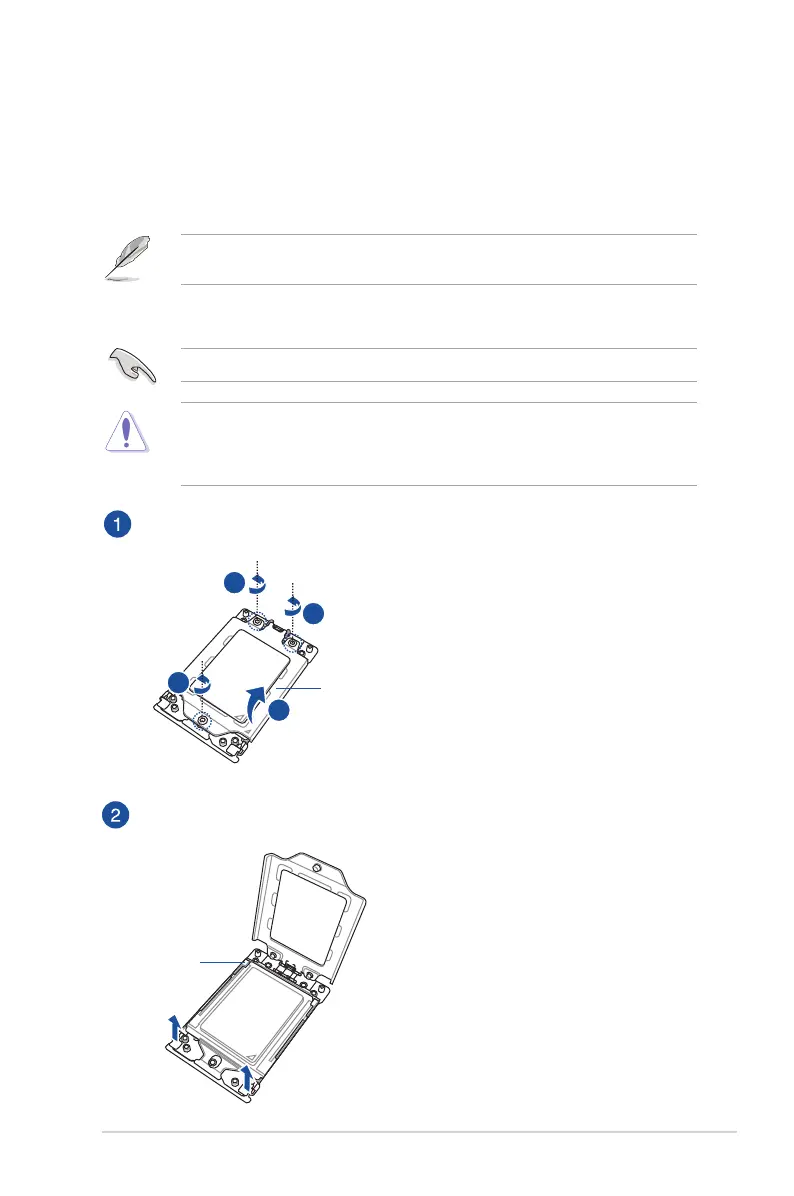 1

2