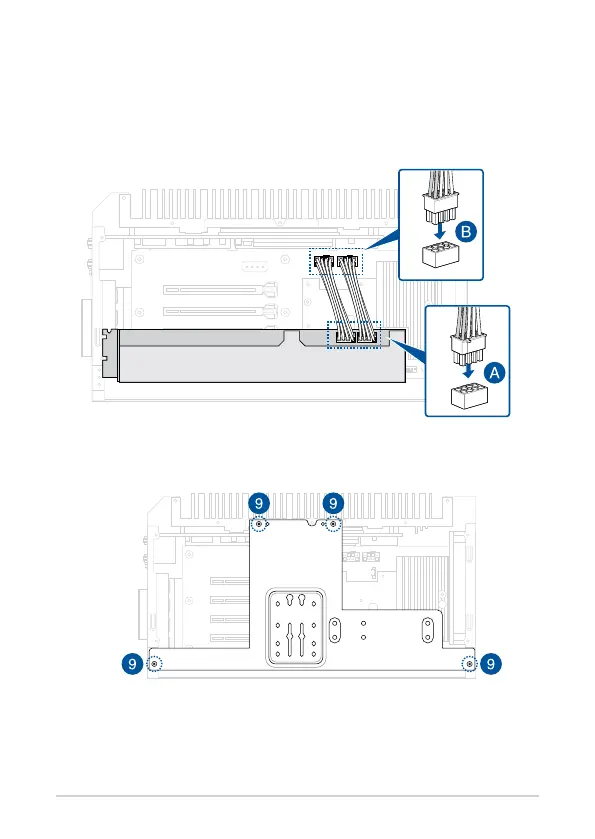 B

A

9

9

9

9