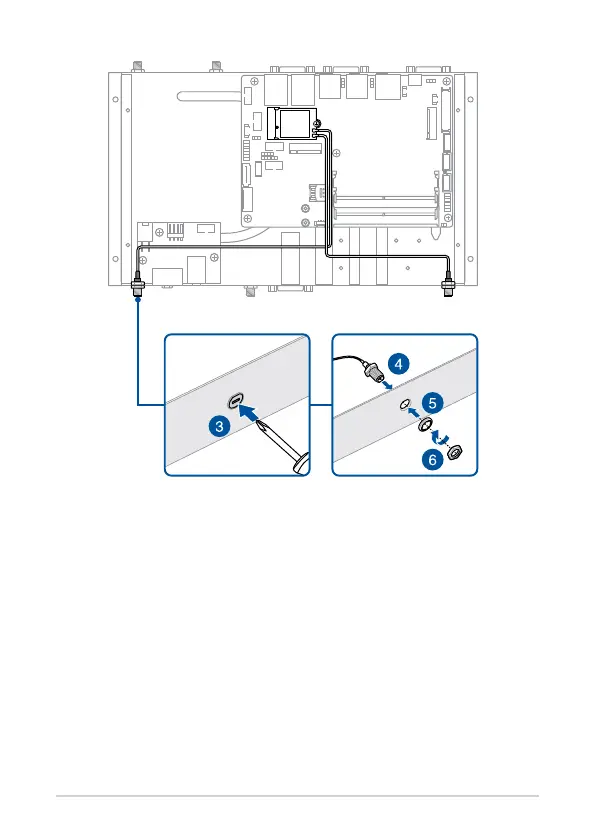 3

4

5

6