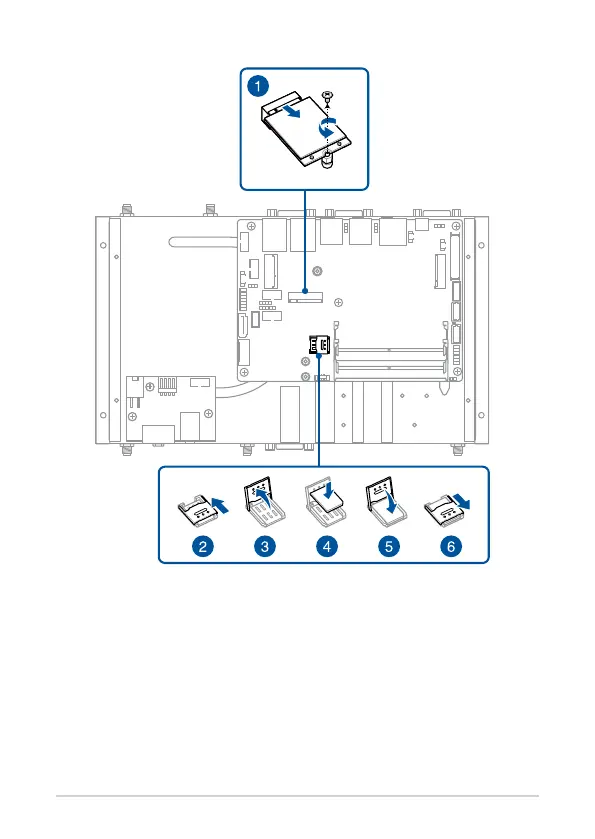 1

2 3 4 5 6