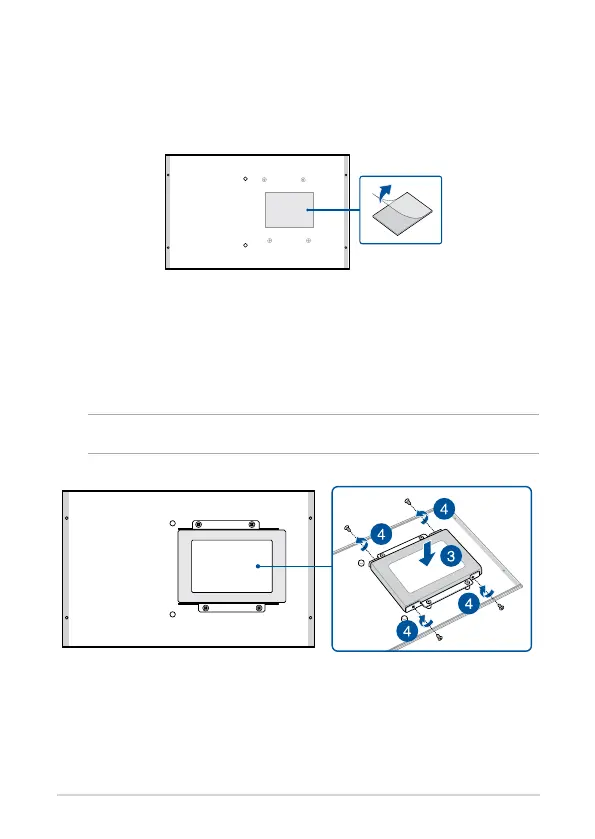 4

4

3

4

4