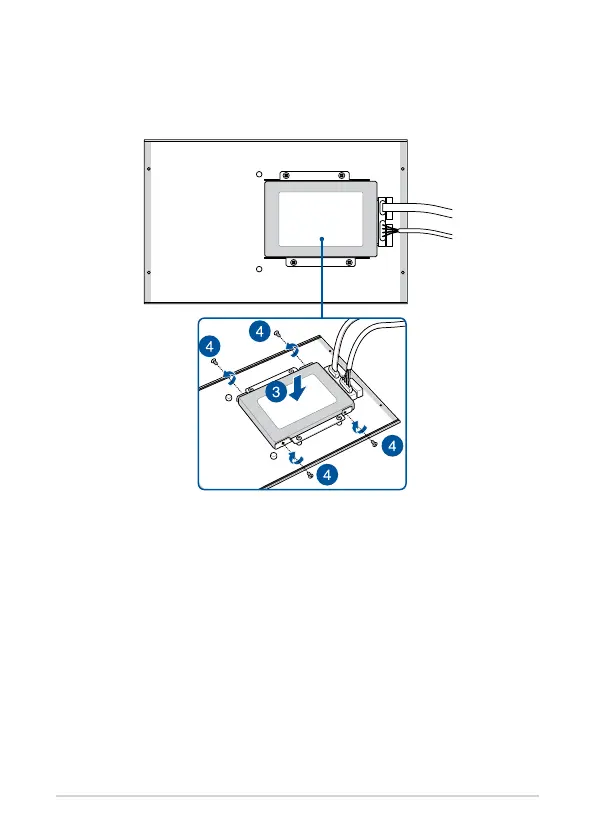 4
4
3
4
4