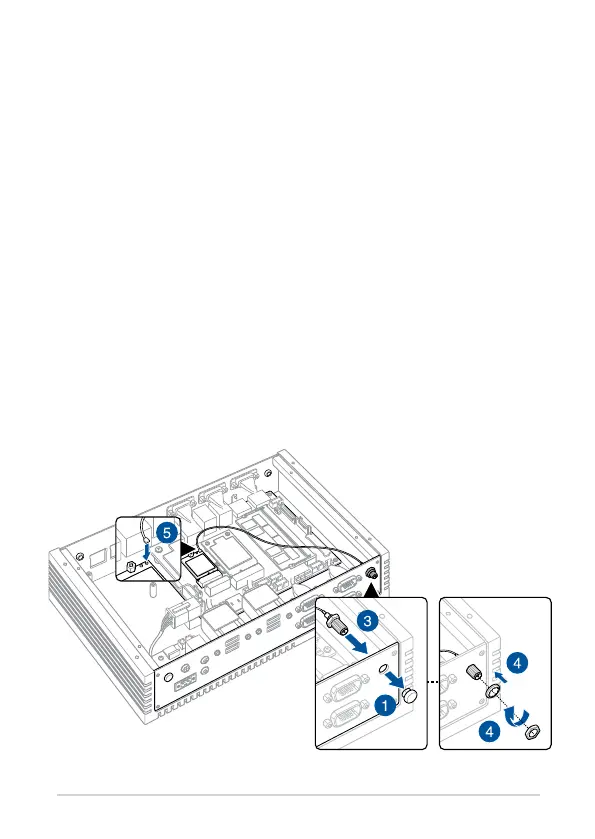 5

3

1

4

4