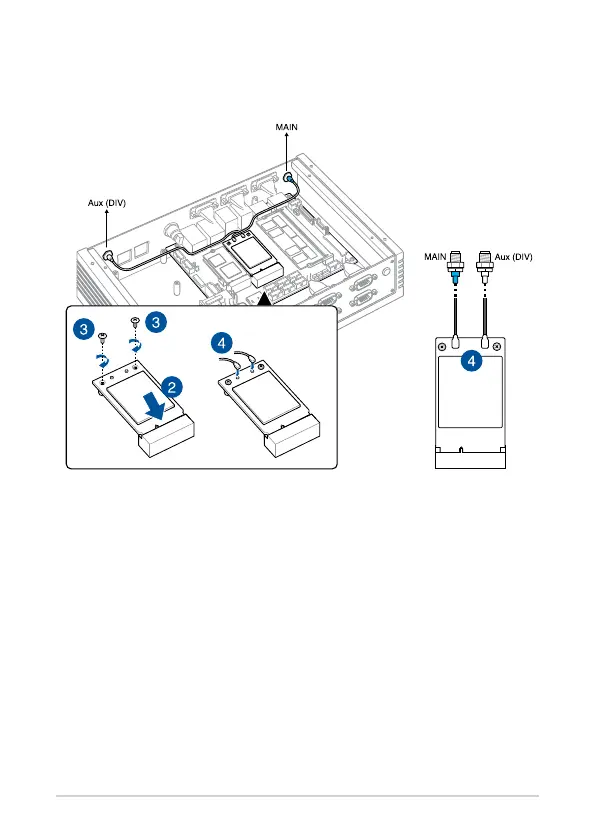 MAIN

Aux (DIV)

MAIN

Aux (DIV)

3

3

2

4

4