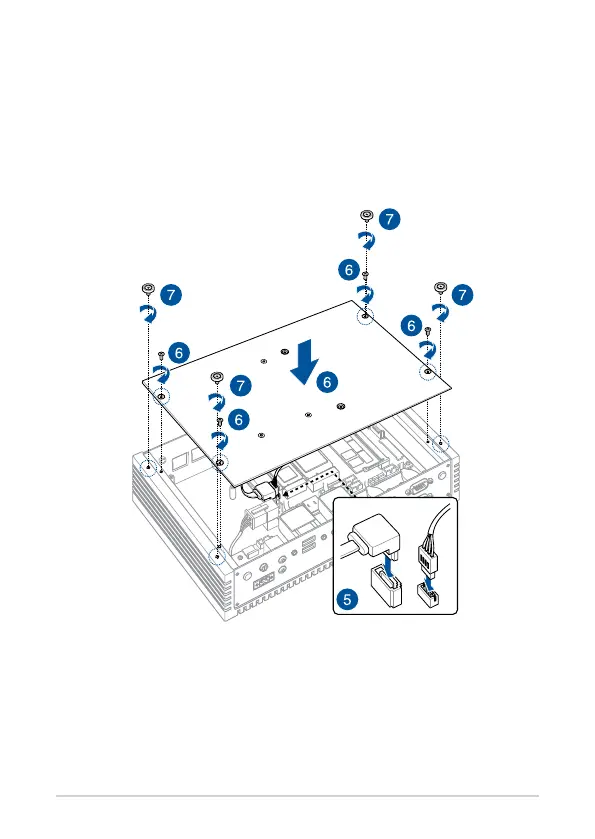 7
6
7
7
6
6
7
6
6
5