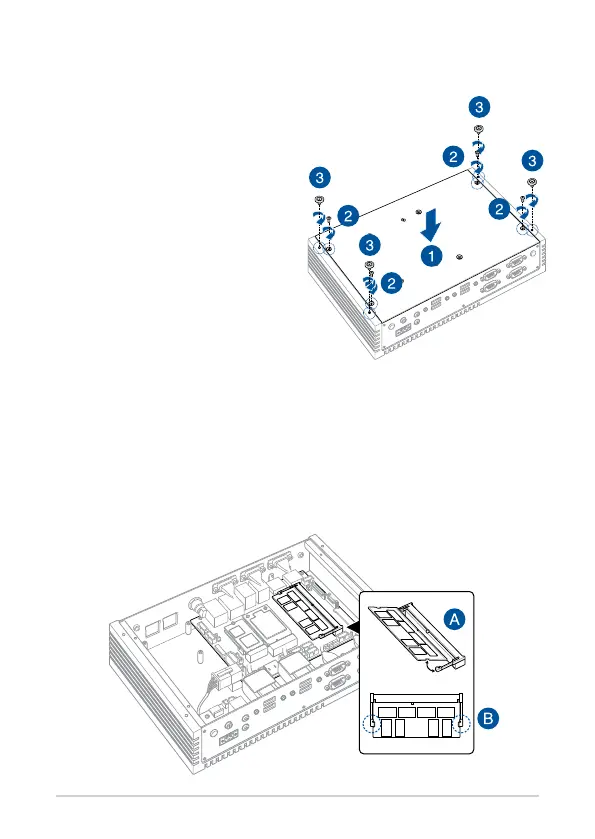 3
2
3
3
2
2
3
1
2
A
B