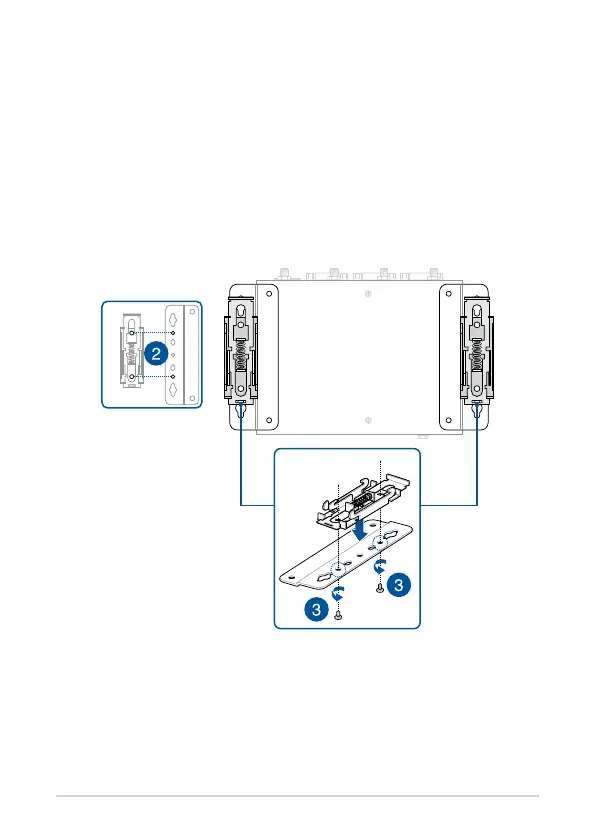 2

3

3