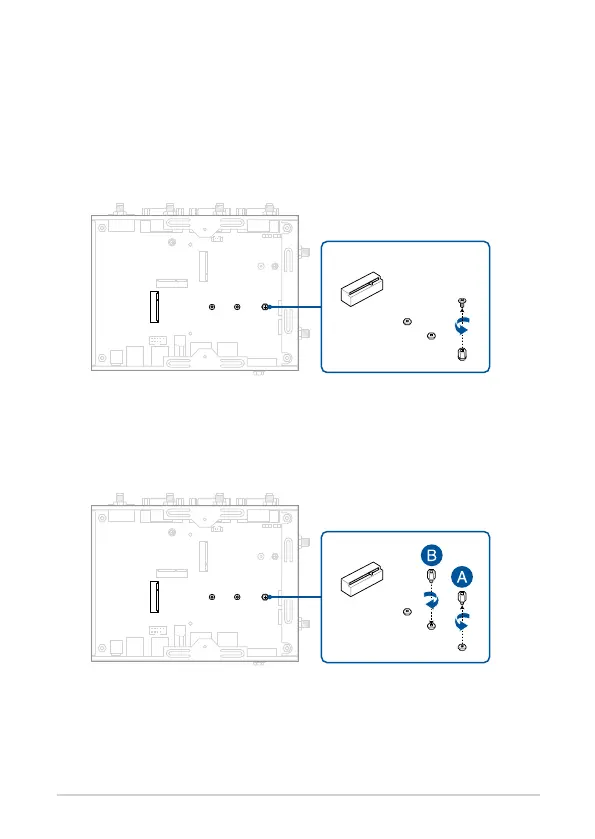 B

A