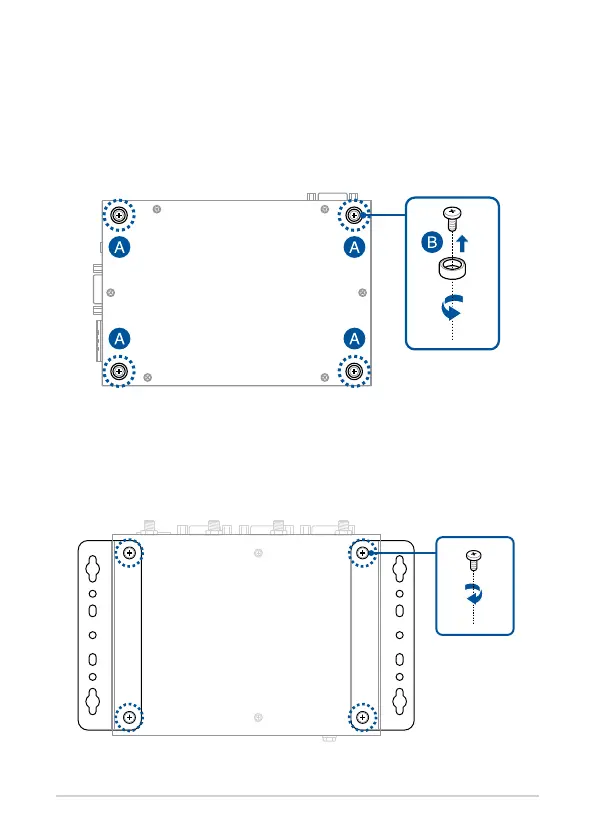 A
A
B
A
A