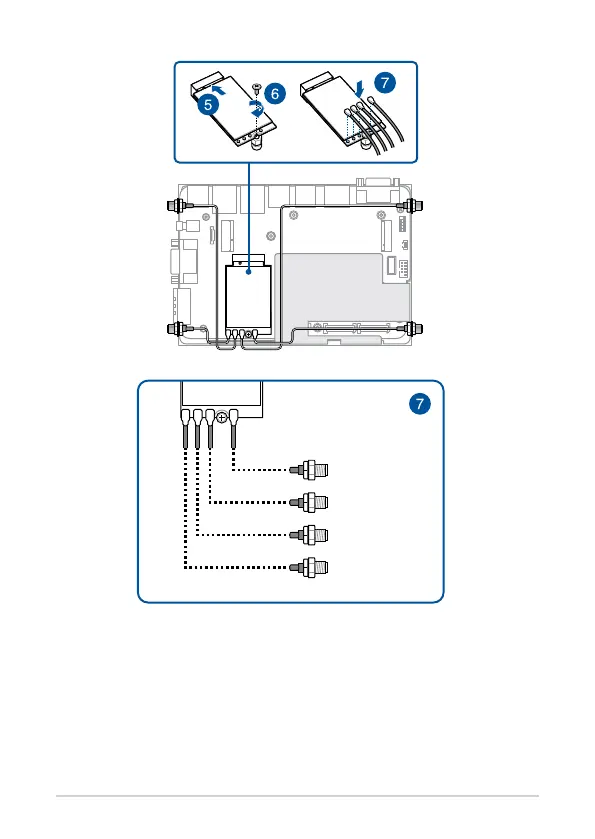 5
6
7
7