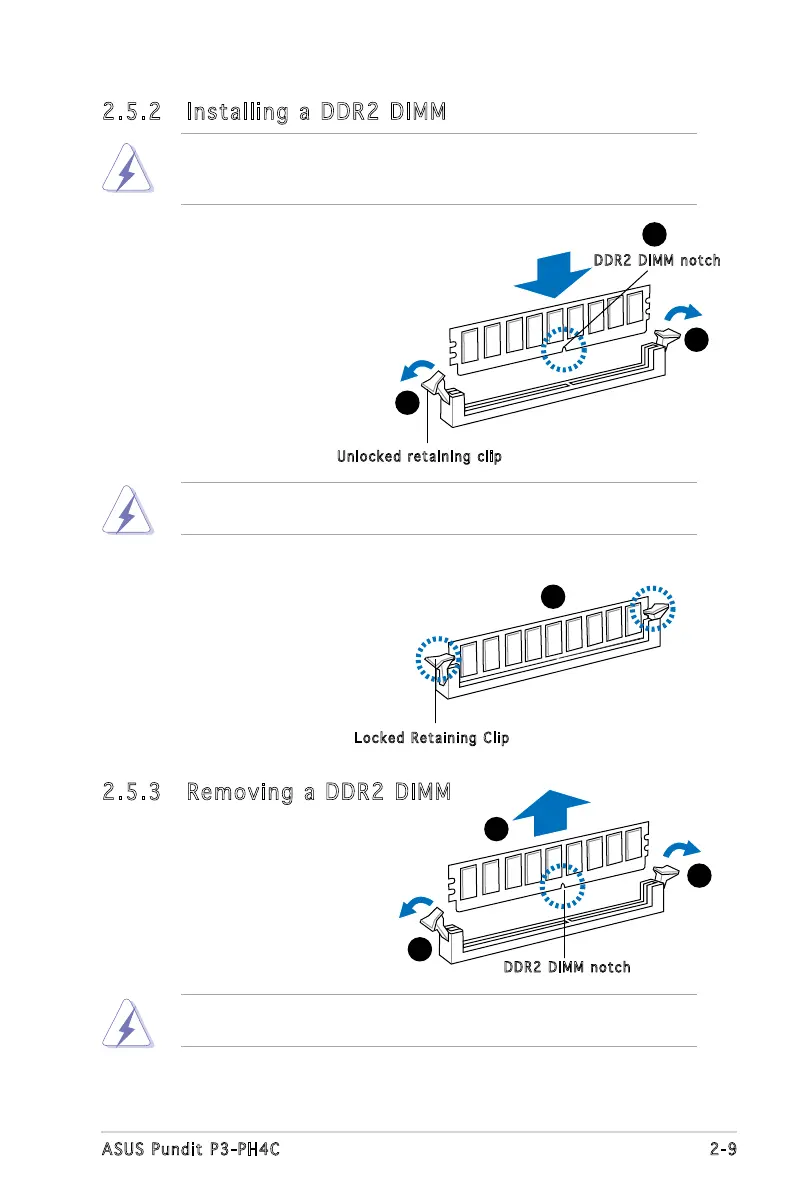 2.5.2 Installing a DDR2 DIMM

DDR2 DIMM notch

Unlocked retaining clip

Locked Retaining Clip

2.5.3 Removing a DDR2 DIMM

DDR2 DIMM notch

ASUS Pundit P3-PH4C

2-9