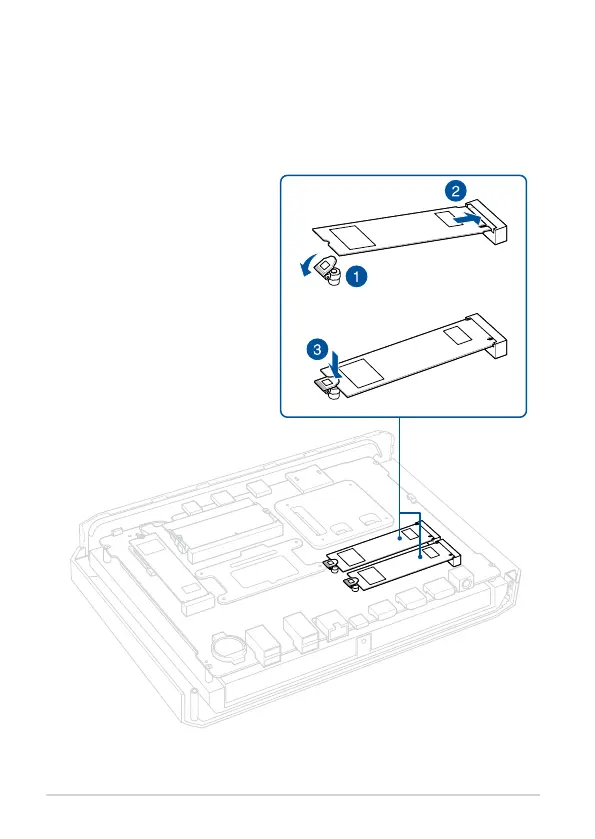 2
1
3