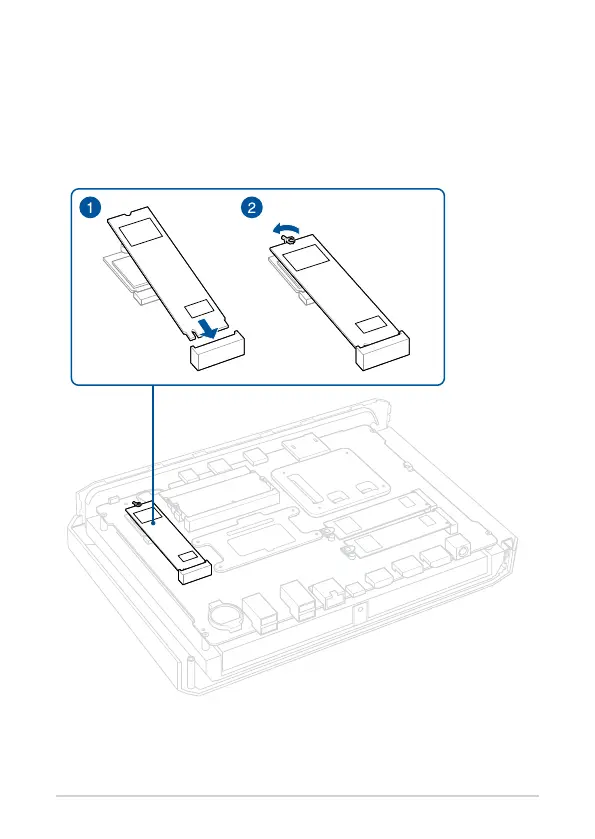 1

2