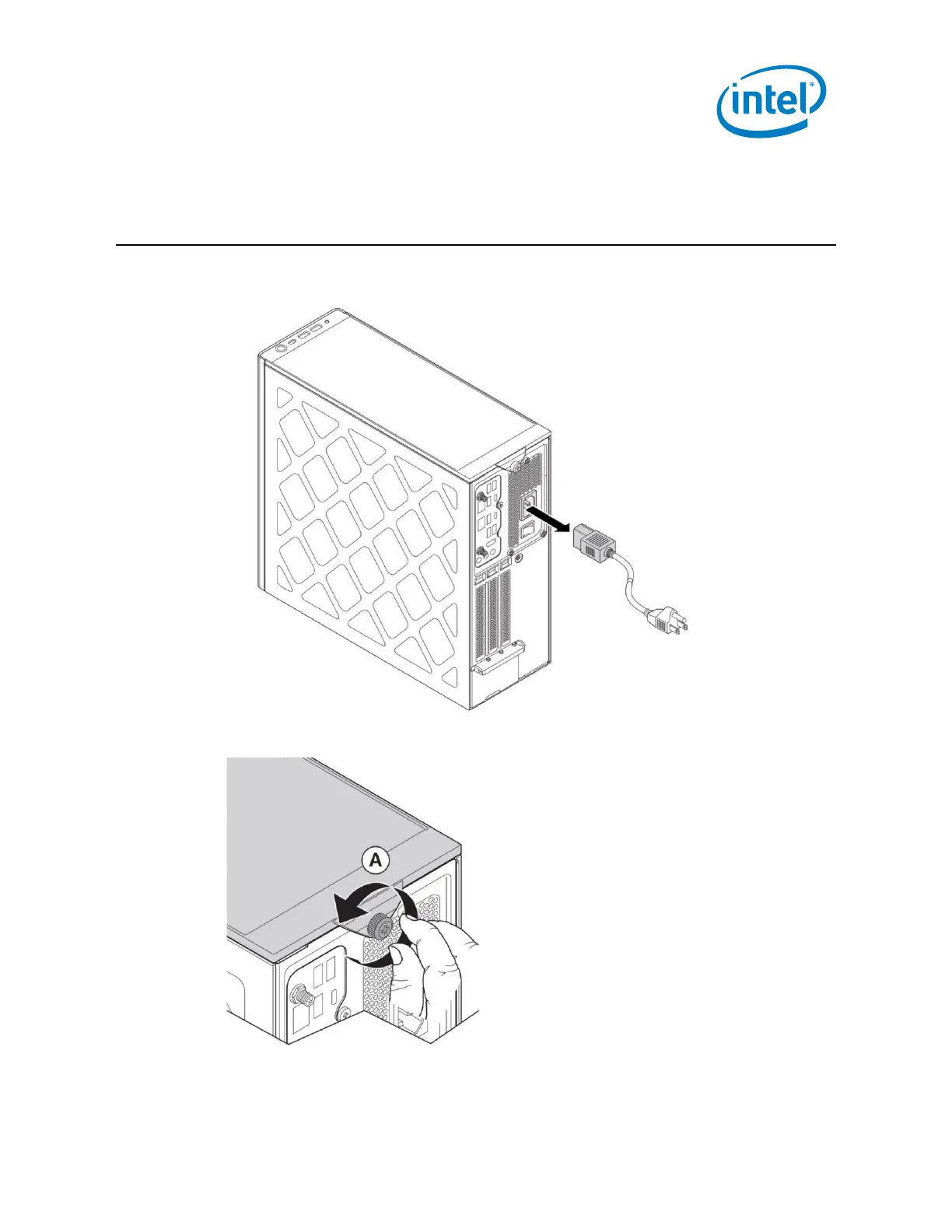 intel®

A