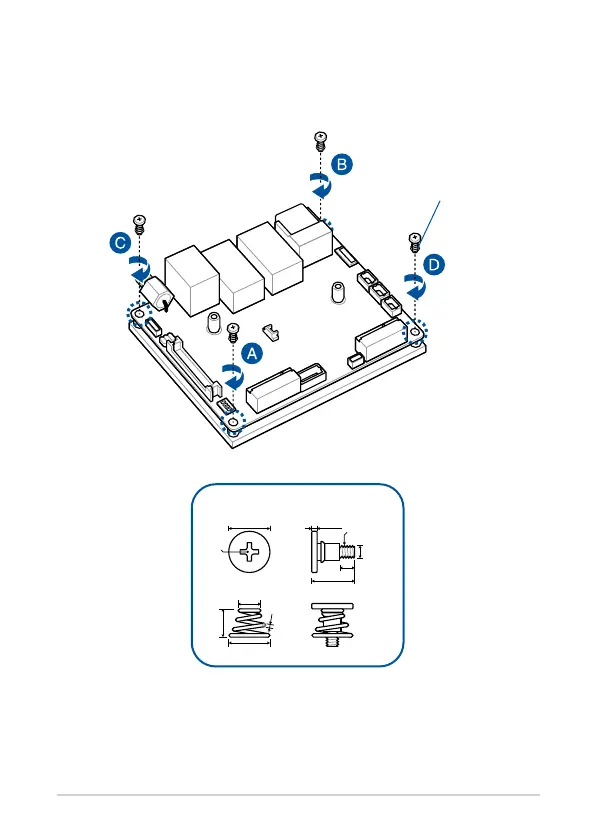 B

C

D

A