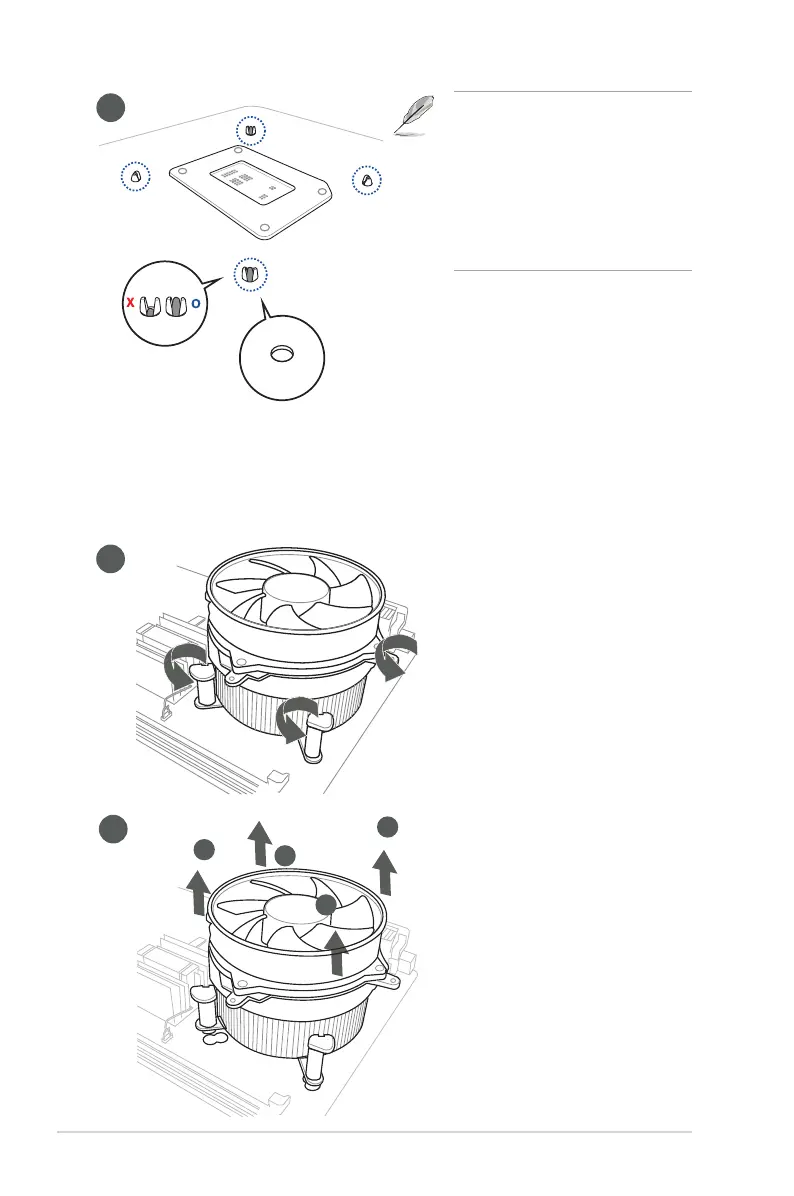 X

O