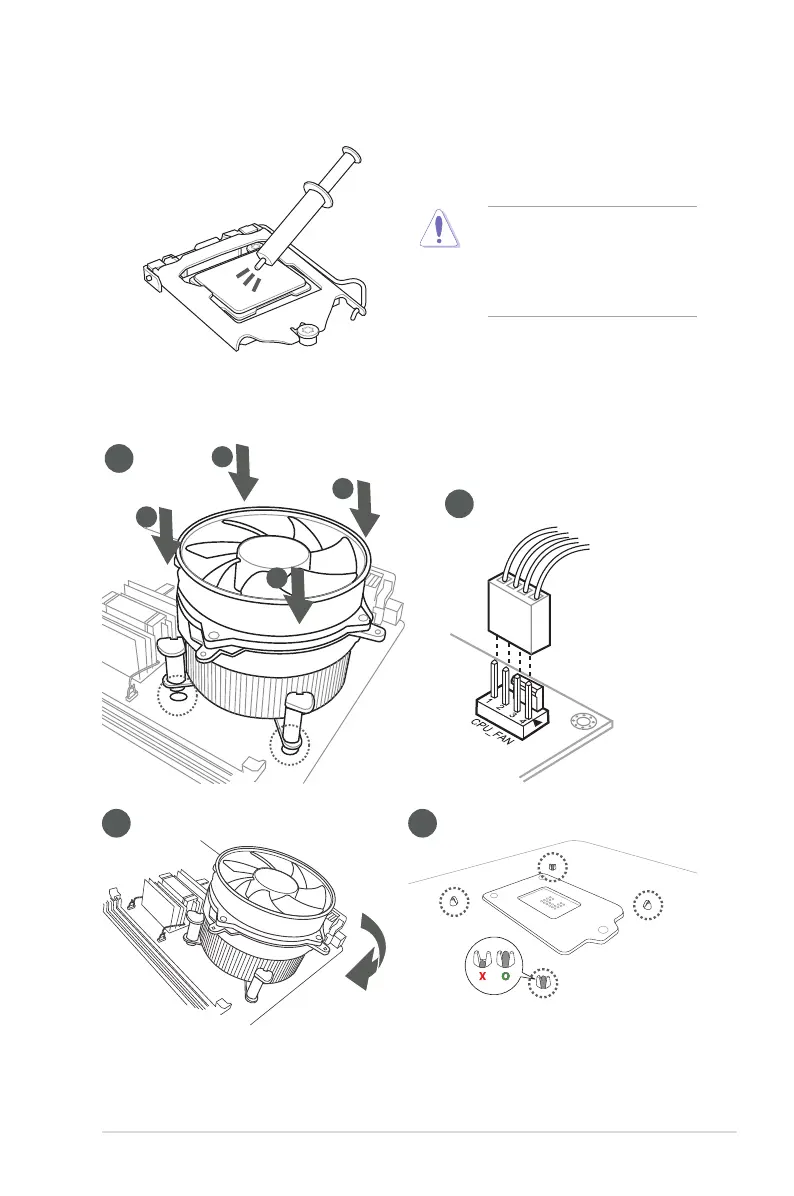 CPU_FAN

X O