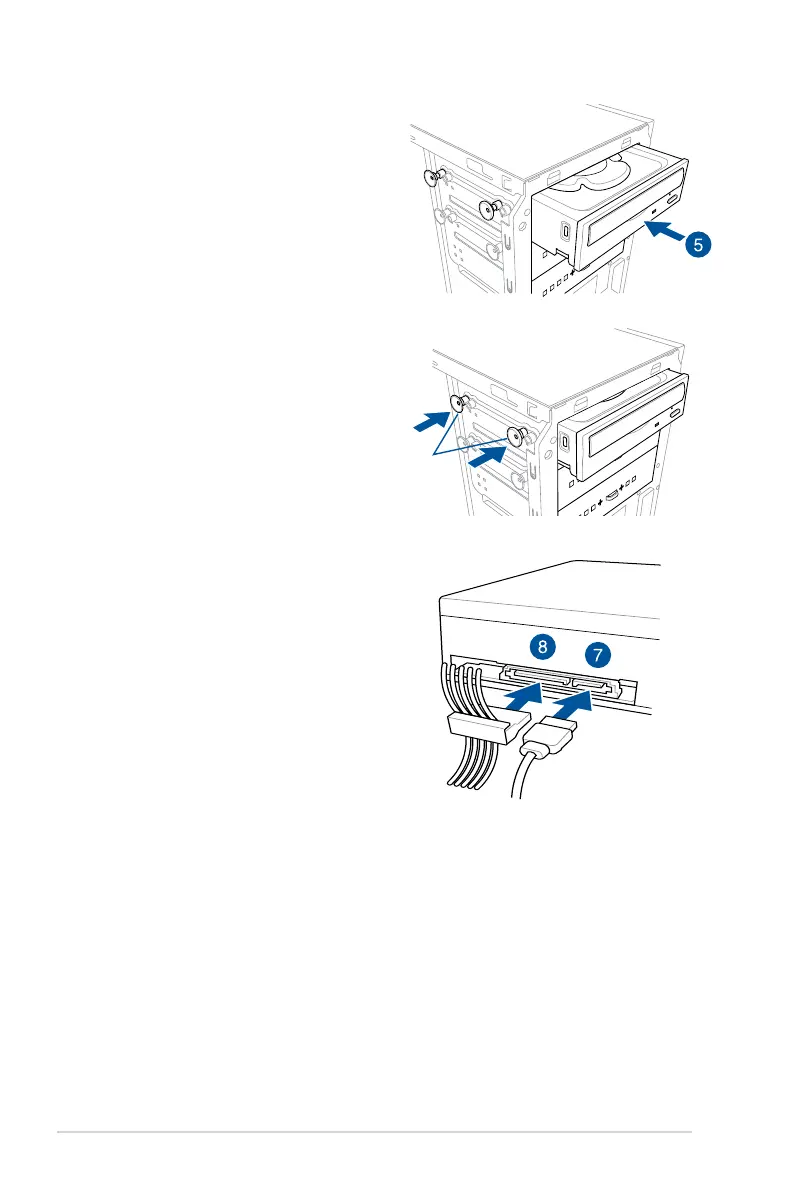 5

8

7