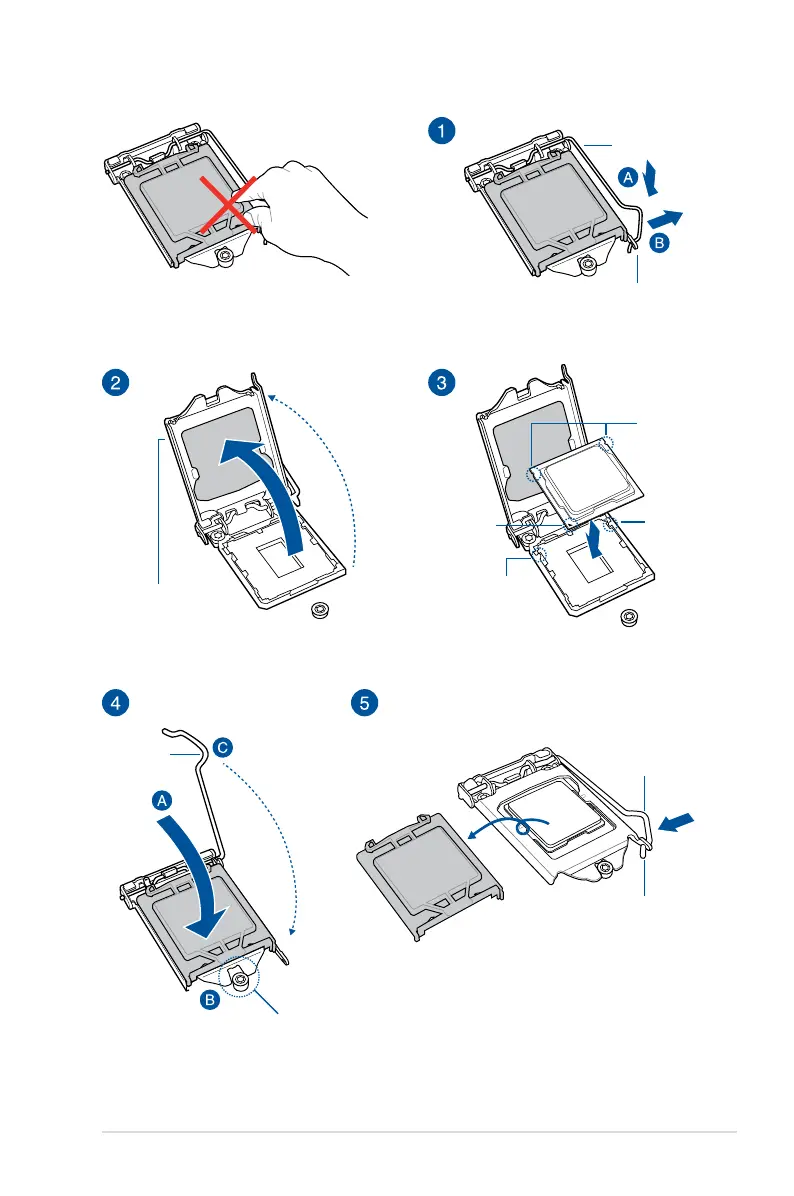 1

A

B

2

3

4

C

A

B

5