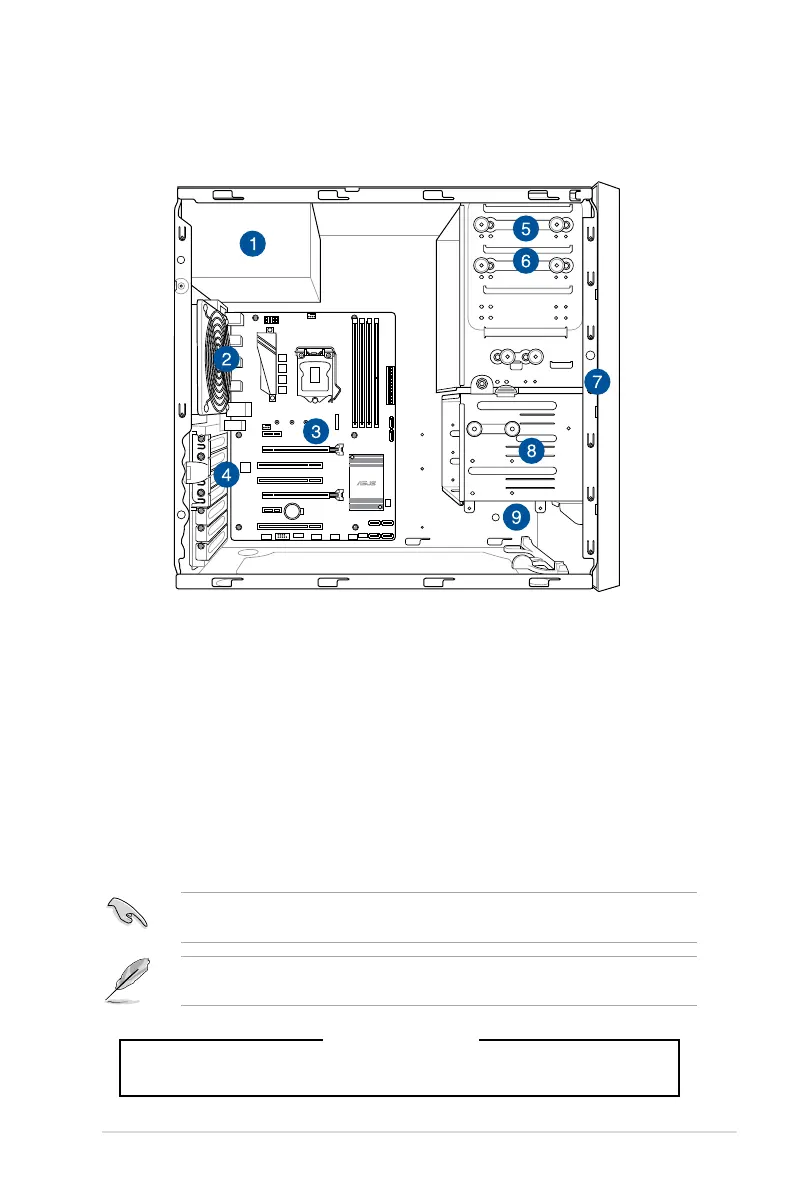 1

2

3

4

5

6

7

8

9

ASUS