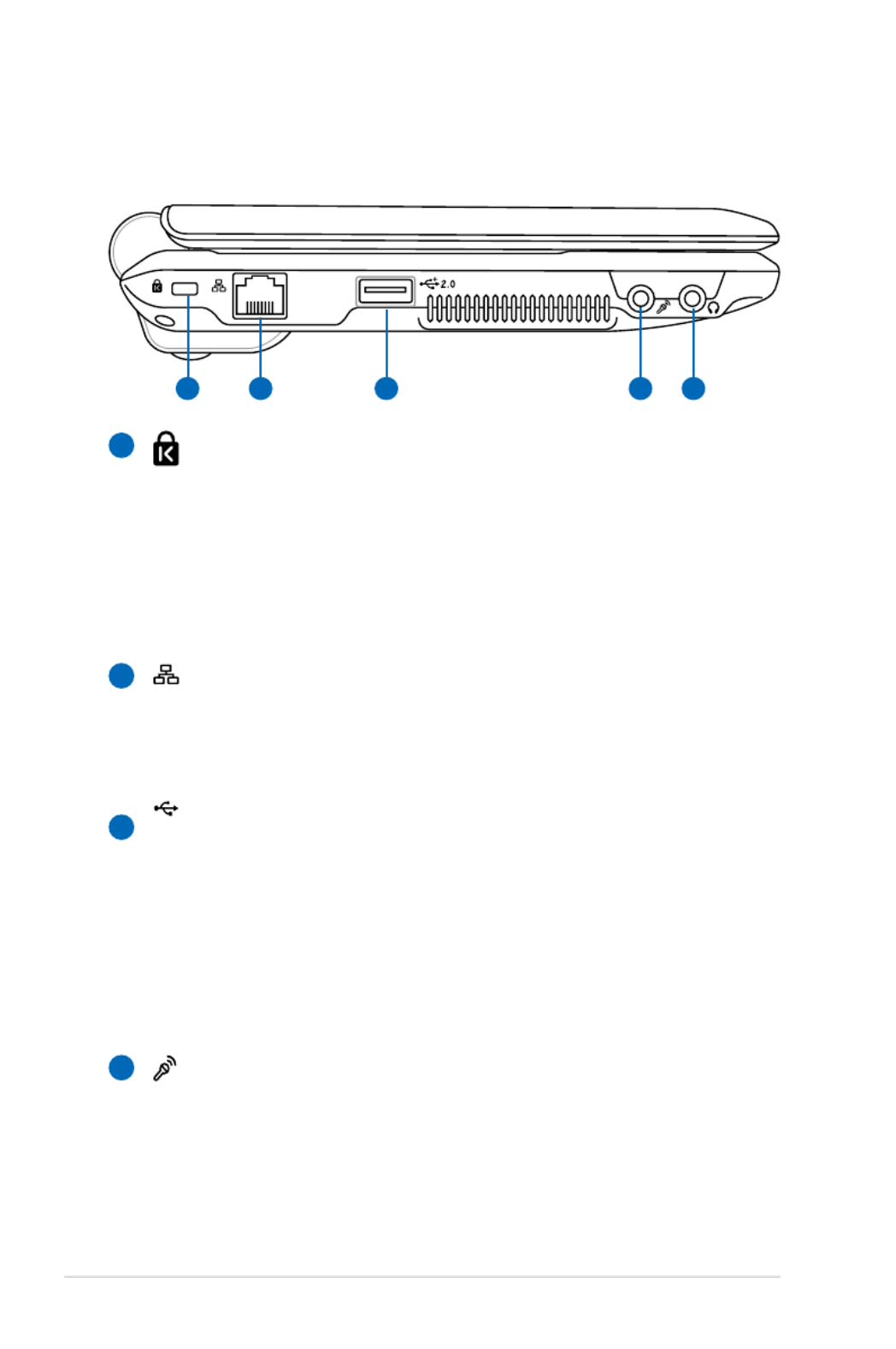 2.0